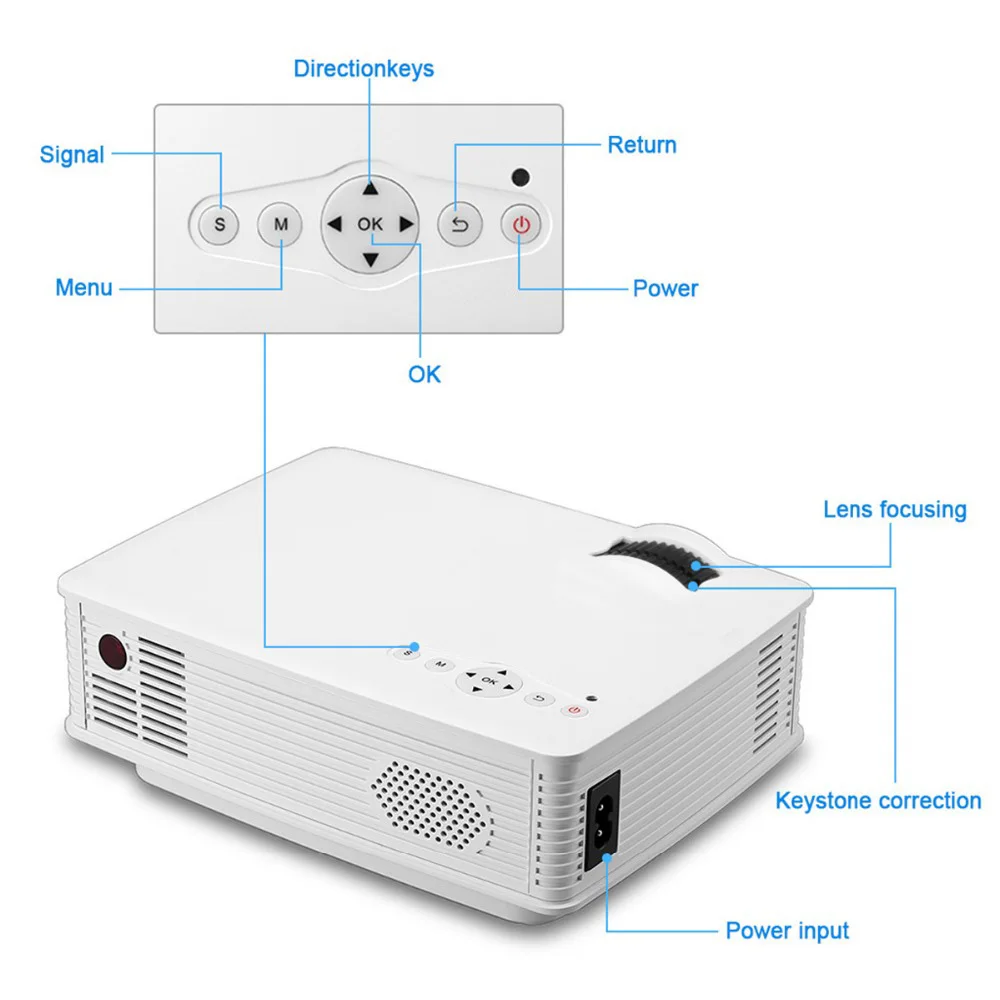 Directionkeys

Signal

Return

S

M

OK

Menu

Power

OK

Lens focusing

S

M

OK

Keystone correction

Power input