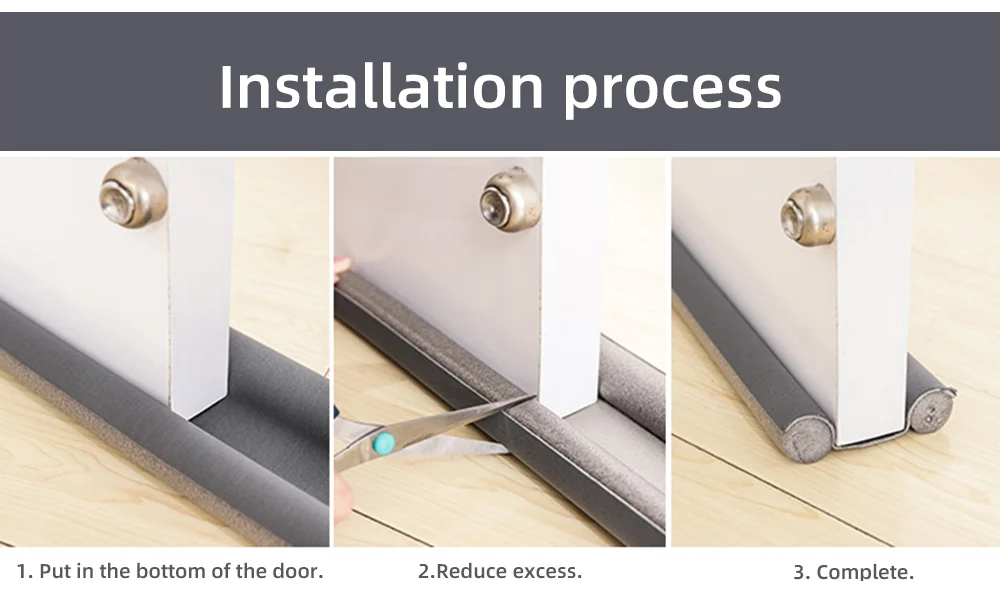 Installation process

1. Put in the bottom of the door.

2.Reduce excess.

3. Complete.