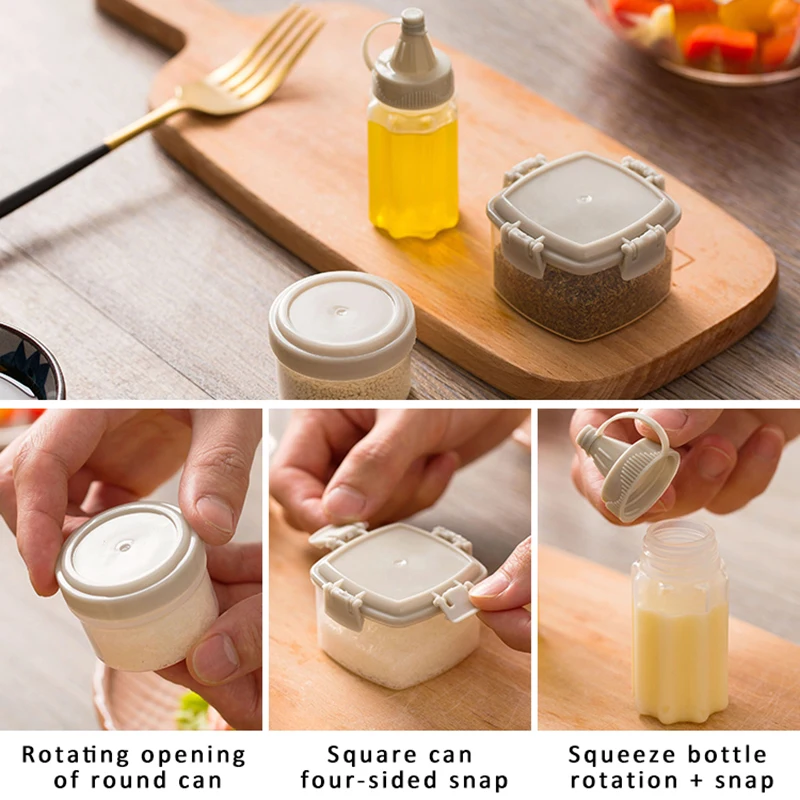 Rotating opening of round can

Square can four-sided snap

Squeeze bottle rotation + snap