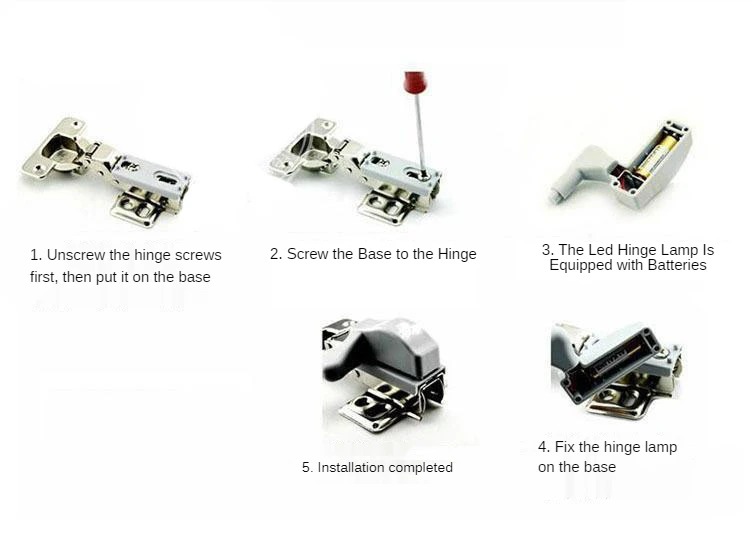 1. Unscrew the hinge screws first, then put it on the base

2. Screw the Base to the Hinge

3. The Led Hinge Lamp Is Equipped with Batteries

5. Installation completed

4. Fix the hinge lamp on the base