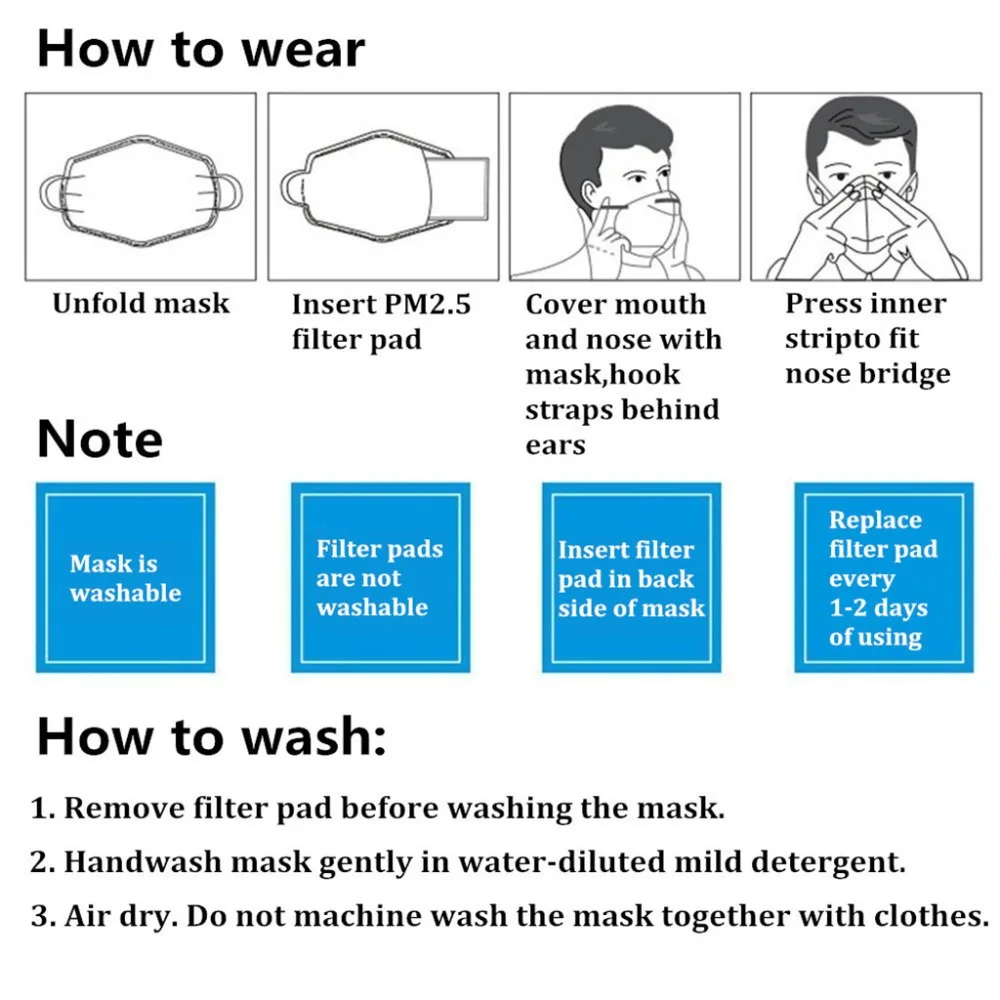 How to wear

Unfold mask

Insert PM2.5 filter pad

Cover mouth and nose with mask,hook straps behind ears

Press inner stripto fit nose bridge

Note

Mask is washable

Filter pads are not washable

Insert filter pad in back side of mask

Replace filter pad every 1-2 days of using

How to wash:

1. Remove filter pad before washing the mask.

2. Handwash mask gently in water-diluted mild detergent.

3. Air dry. Do not machine wash the mask together with clothes.