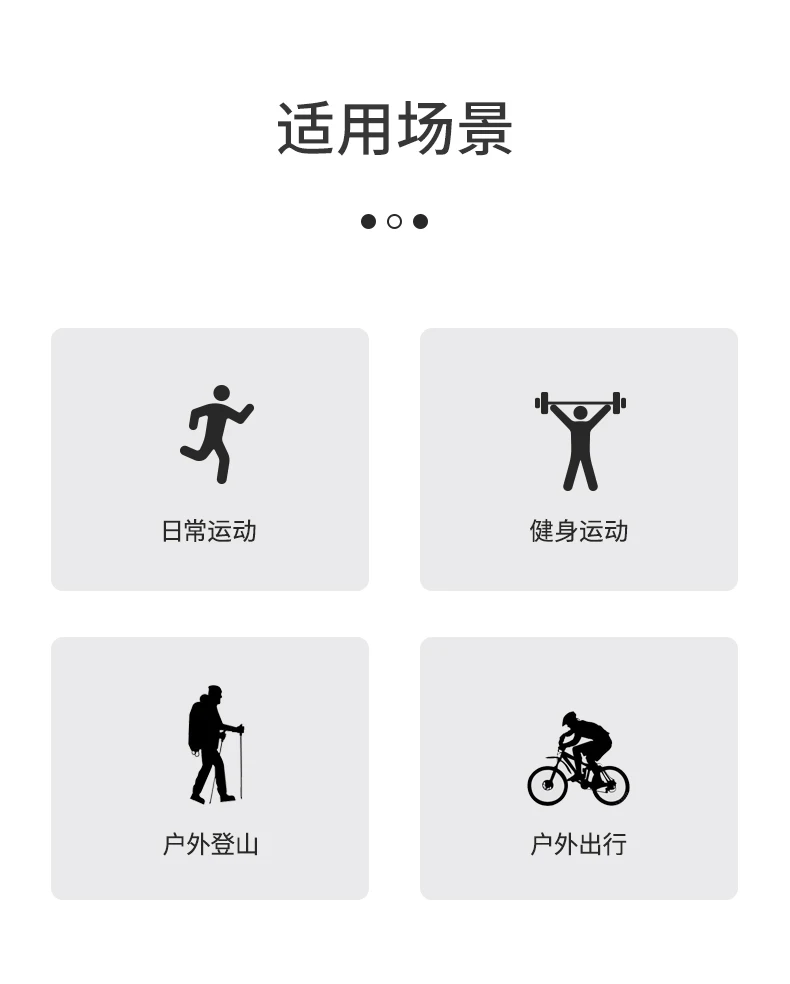 适用场景

日常运动

健身运动

户外登山

户外出行