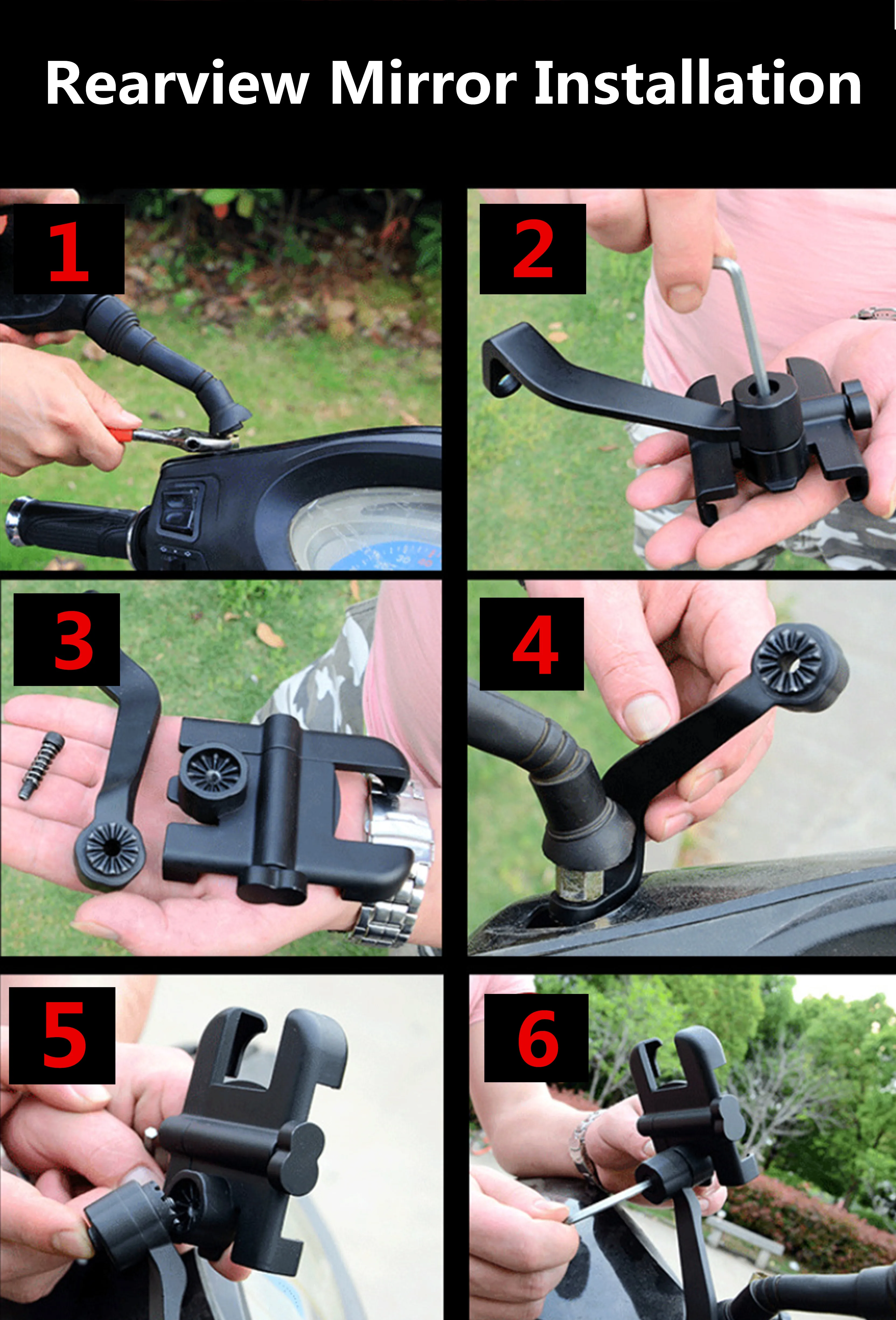 Rearview Mirror Installation

1

2

3

4

5

6