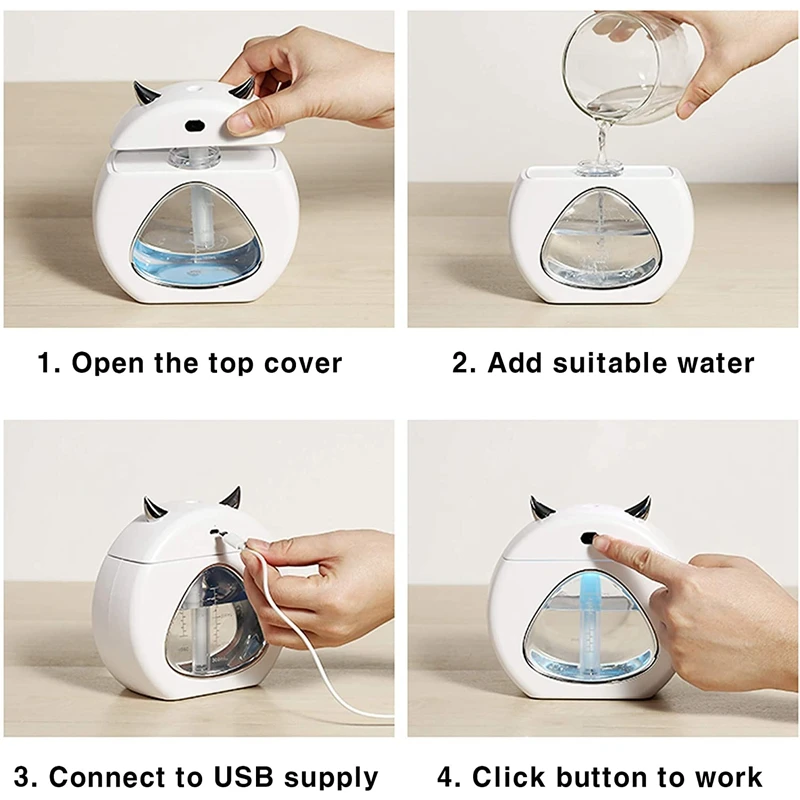 1. Open the top cover

2. Add suitable water

3. Connect to USB supply

4. Click button to work