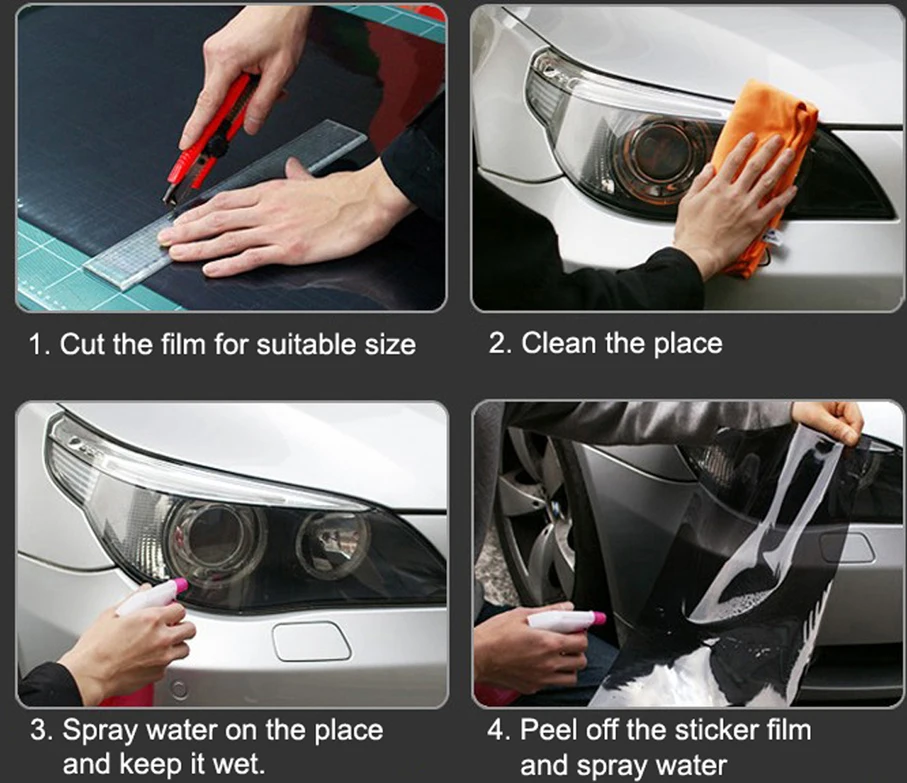 1. Cut the film for suitable size

2. Clean the place

3. Spray water on the place and keep it wet.

4. Peel off the sticker film and spray water