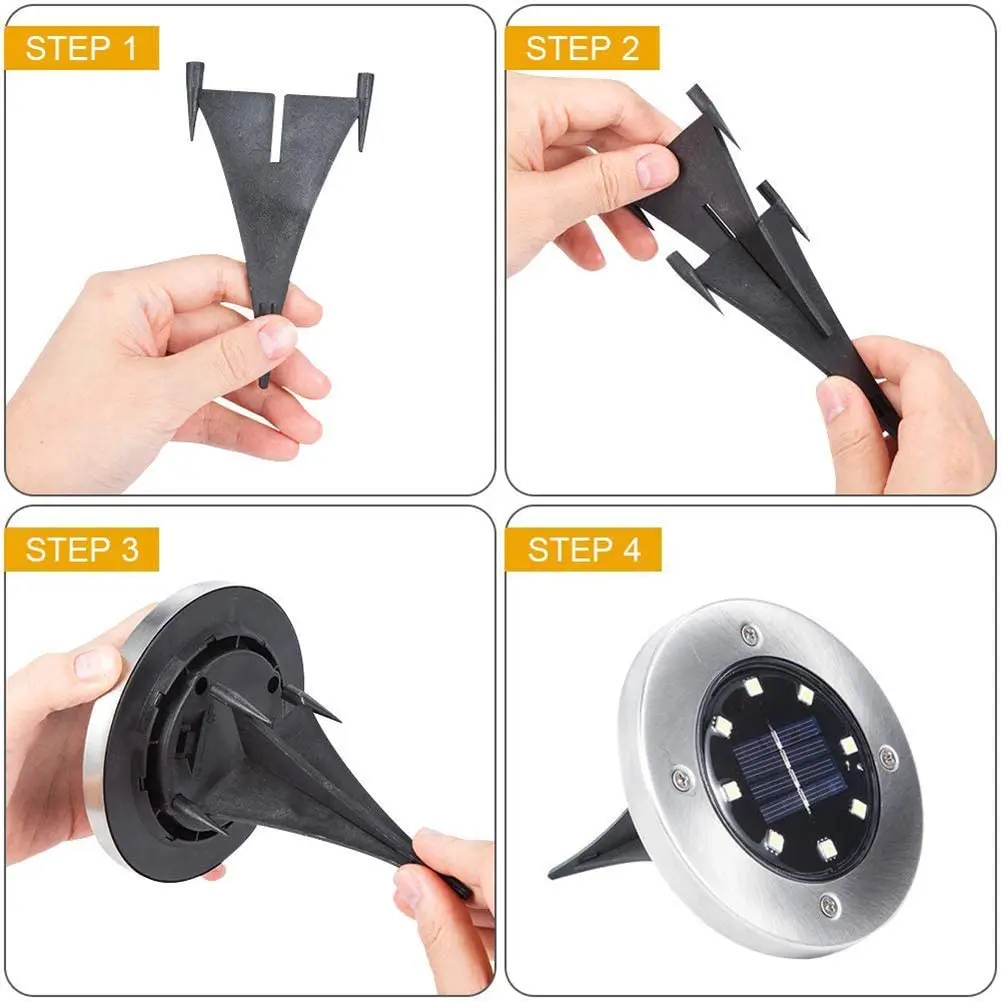 STEP 1

STEP 2

STEP 3

STEP 4