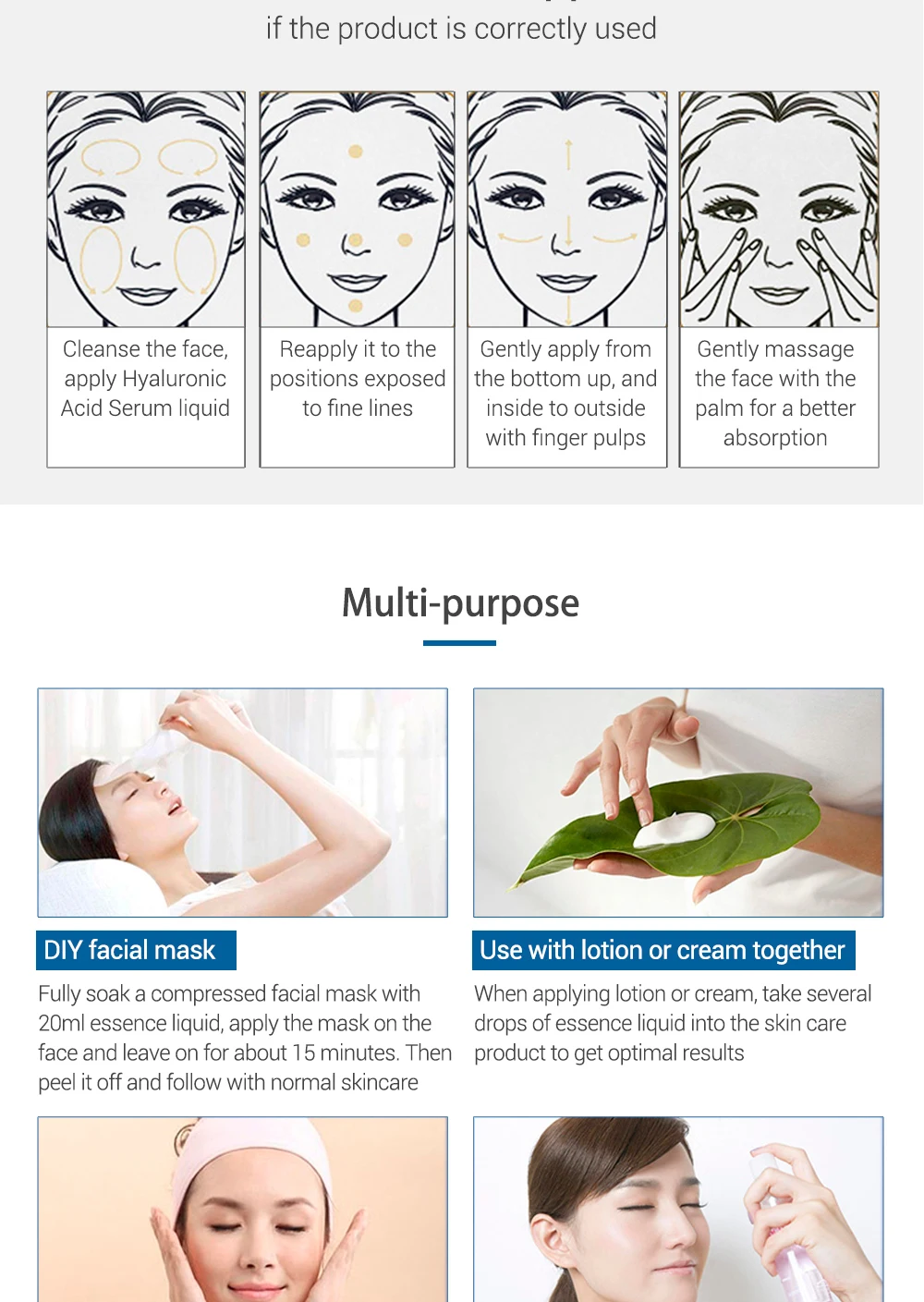 if the product is correctly used

Cleanse the face, apply Hyaluronic Acid Serum liquid

Reapply it to the positions exposed to fine lines

Gently apply from the bottom up, and inside to outside with finger pulps

Gently massage the face with the palm for a better absorption

Multi-purpose

DIY facial mask

Fully soak a compressed facial mask with 20ml essence liquid, apply the mask on the face and leave on for about 15 minutes. Then peel it off and follow with normal skincare

Use with lotion or cream together

When applying lotion or cream, take several drops of essence liquid into the skin care product to get optimal results