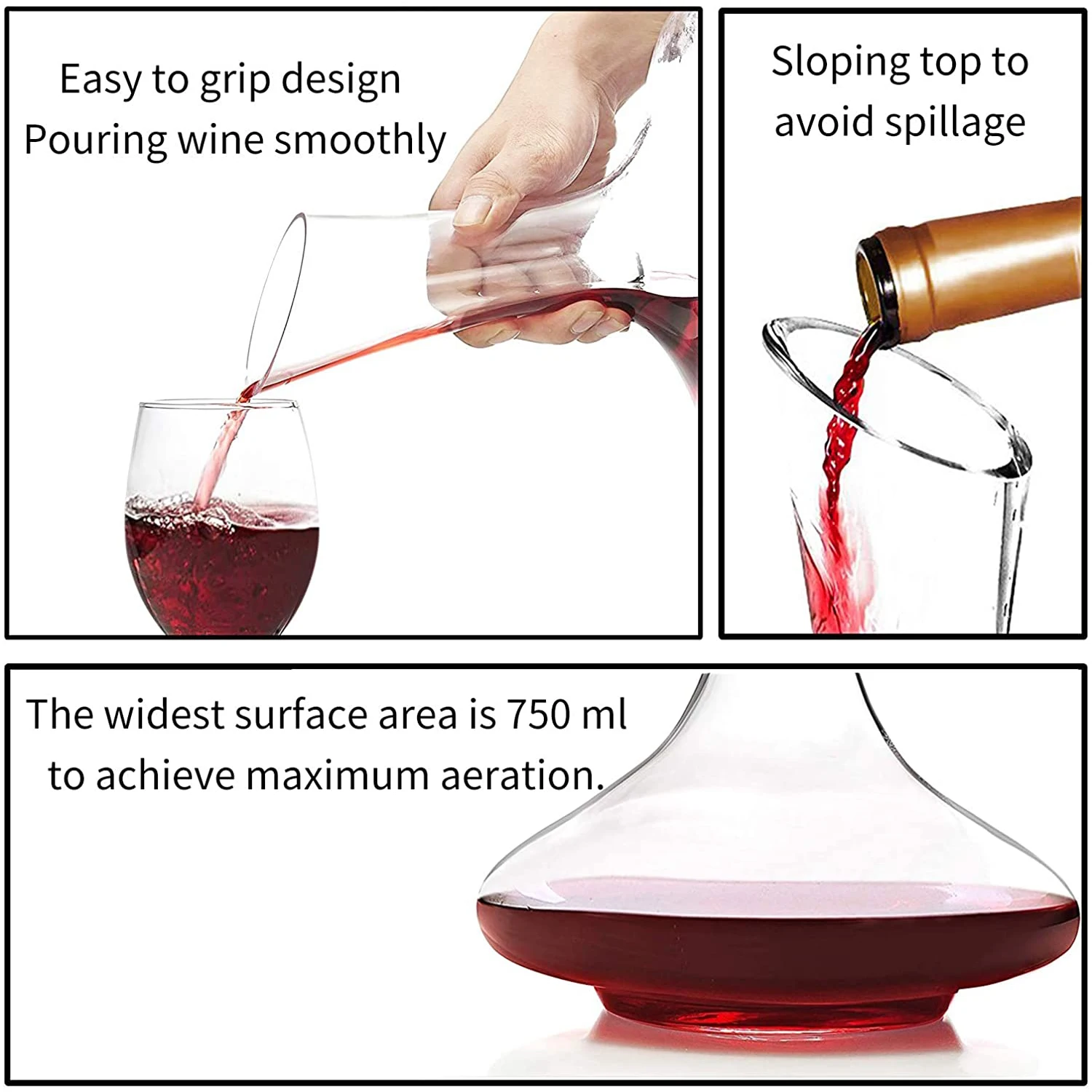 Easy to grip design
Pouring wine smoothly

Sloping top to
avoid spillage

The widest surface area is 750 ml
to achieve maximum aeration.