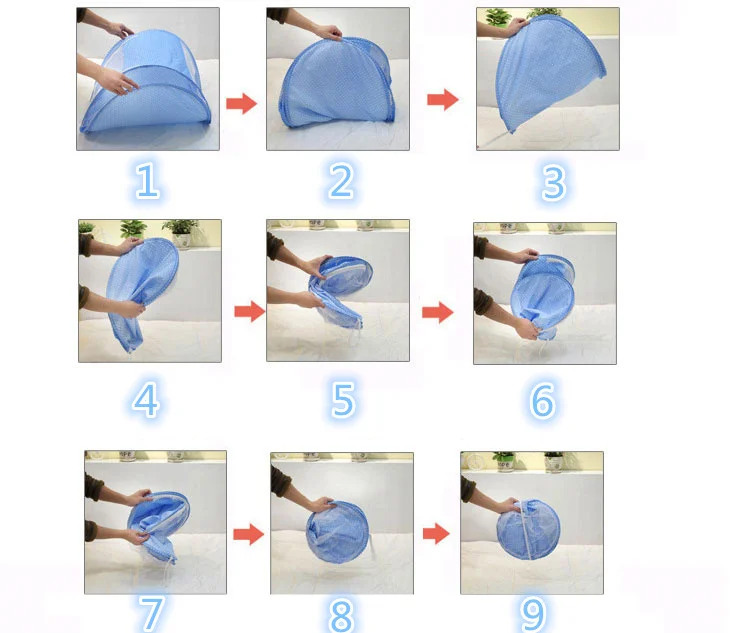 1

2

3

4

5

6

7

8

9