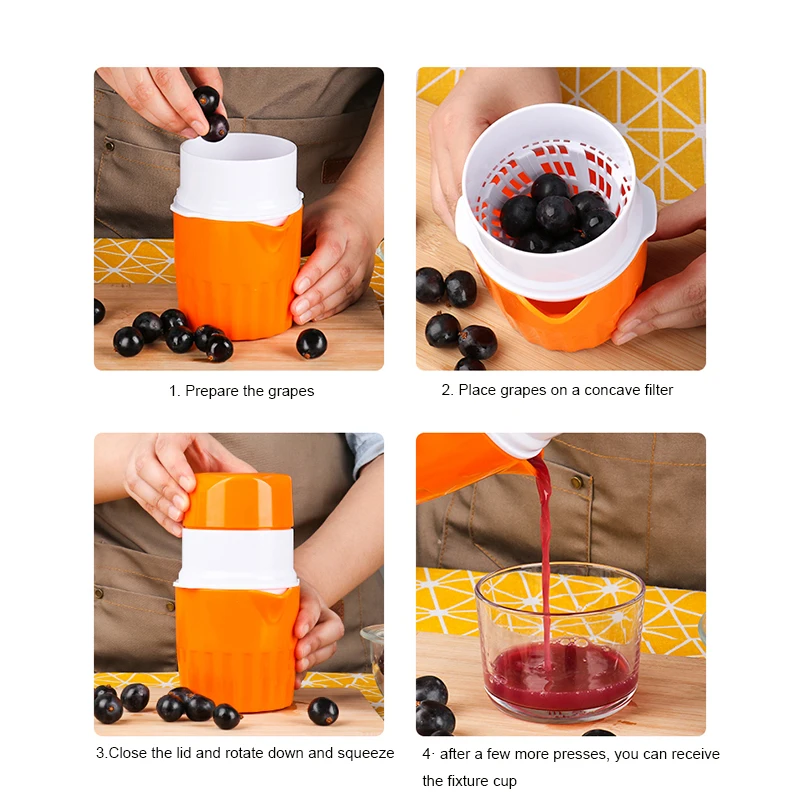 1. Prepare the grapes

2. Place grapes on a concave filter

3.Close the lid and rotate down and squeeze

4· after a few more presses, you can receive the fixture cup