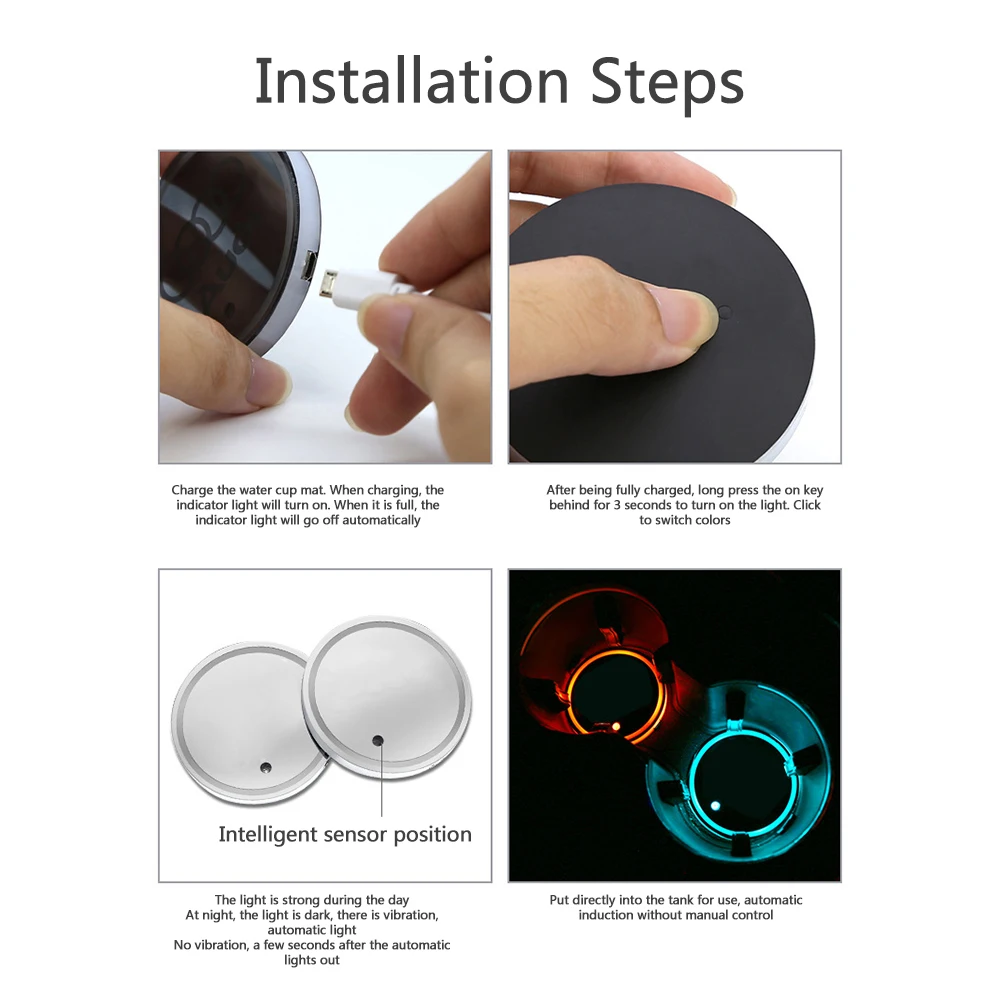 Installation Steps

Charge the water cup mat. When charging, the indicator light will turn on. When it is full, the indicator light will go off automatically

After being fully charged, long press the on key behind for 3 seconds to turn on the light. Click to switch colors

Intelligent sensor position

The light is strong during the day
At night, the light is dark, there is vibration, automatic light
No vibration, a few seconds after the automatic lights out

Put directly into the tank for use, automatic induction without manual control