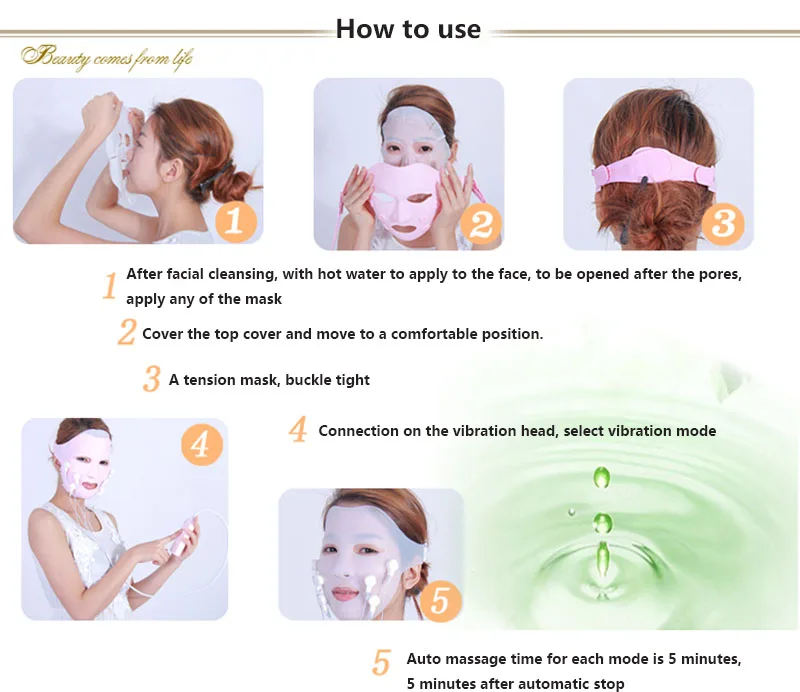 How to use

Beauty comes from life

1

2

3

1 After facial cleansing, with hot water to apply to the face, to be opened after the pores, apply any of the mask

2 Cover the top cover and move to a comfortable position.

3 A tension mask, buckle tight

4

4 Connection on the vibration head, select vibration mode

5

5 Auto massage time for each mode is 5 minutes, 5 minutes after automatic stop