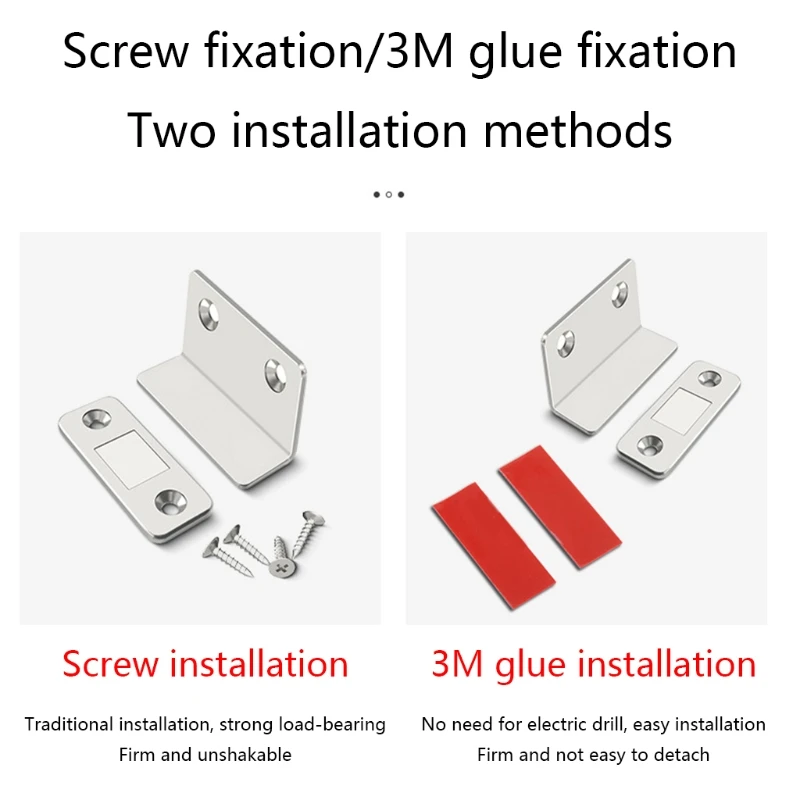 Screw fixation/3M glue fixation
Two installation methods

Screw installation

Traditional installation, strong load-bearing
Firm and unshakable

3M glue installation

No need for electric drill, easy installation
Firm and not easy to detach