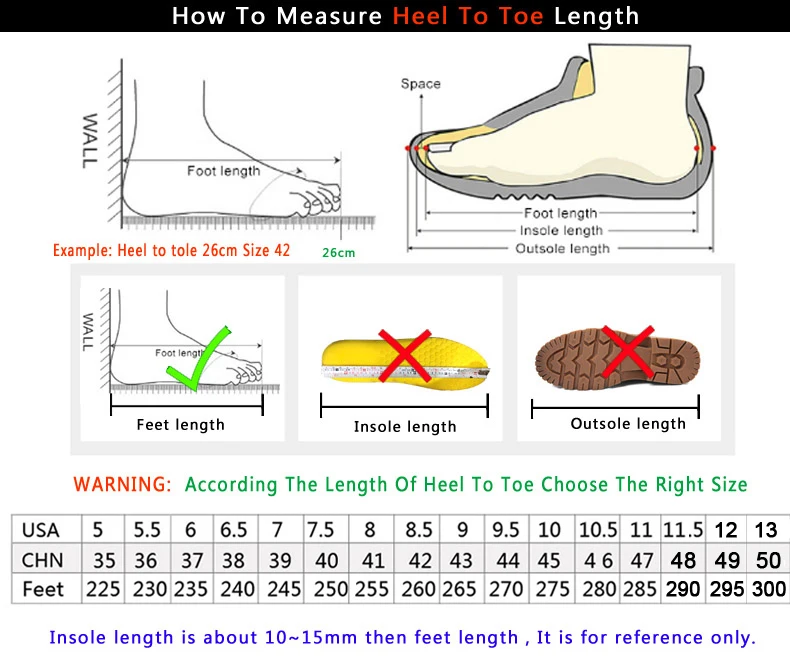 How To Measure Heel To Toe Length

WALL

Foot length

Example: Heel to tole 26cm Size 42

26cm

Space

Foot length

Insole length

Outsole length

WALL

Foot length

Feet length

Insole length

Outsole length

WARNING: According The Length Of Heel To Toe Choose The Right Size

| USA | 5 | 5.5 | 6 | 6.5 | 7 | 7.5 | 8 | 8.5 | 9 | 9.5 | 10 | 10.5 | 11 | 11.5 | 12 | 13 |
|---|---|---|---|---|---|---|---|---|---|---|---|---|---|---|---|---|
| CHN | 35 | 36 | 37 | 38 | 39 | 40 | 41 | 42 | 43 | 44 | 45 | 4 6 | 47 | 48 | 49 | 50 |
| Feet | 225 | 230 | 235 | 240 | 245 | 250 | 255 | 260 | 265 | 270 | 275 | 280 | 285 | 290 | 295 | 300 |

Insole length is about 10~15mm then feet length , It is for reference only.