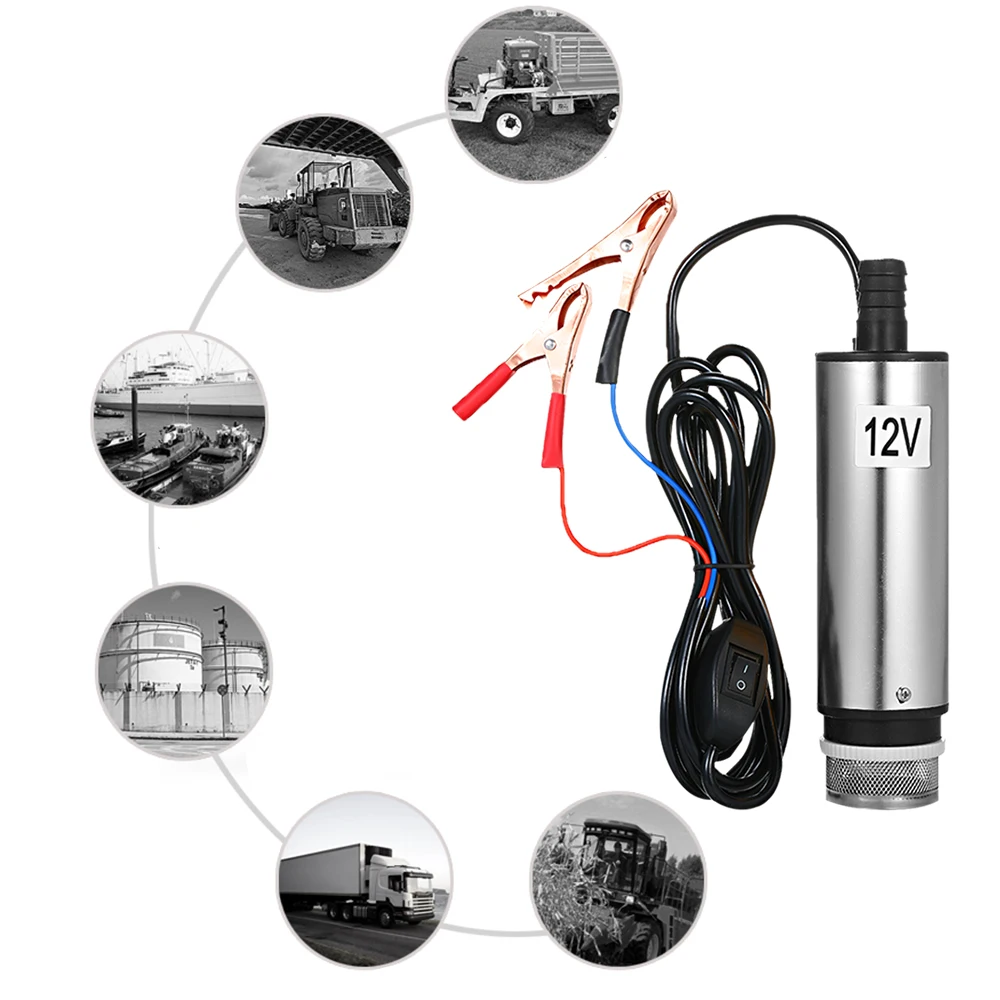 12V