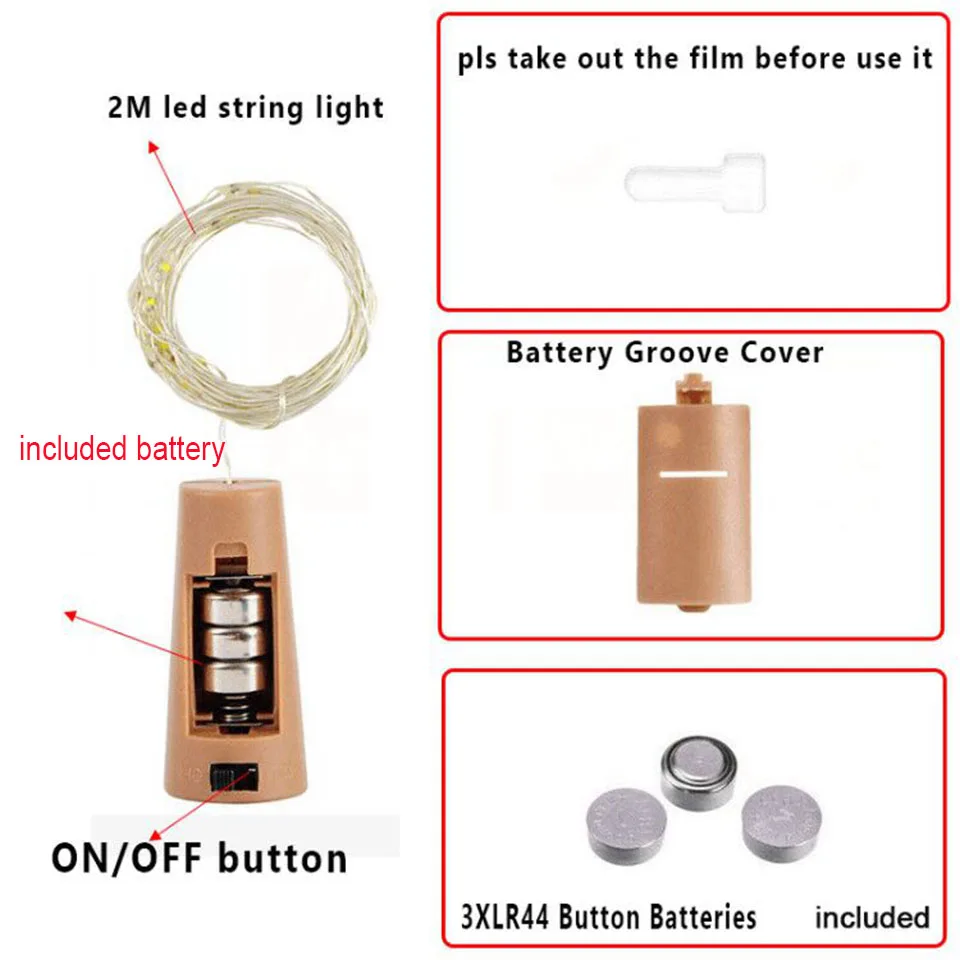 2M led string light

included battery

ON/OFF button

pls take out the film before use it

Battery Groove Cover

3XLR44 Button Batteries included