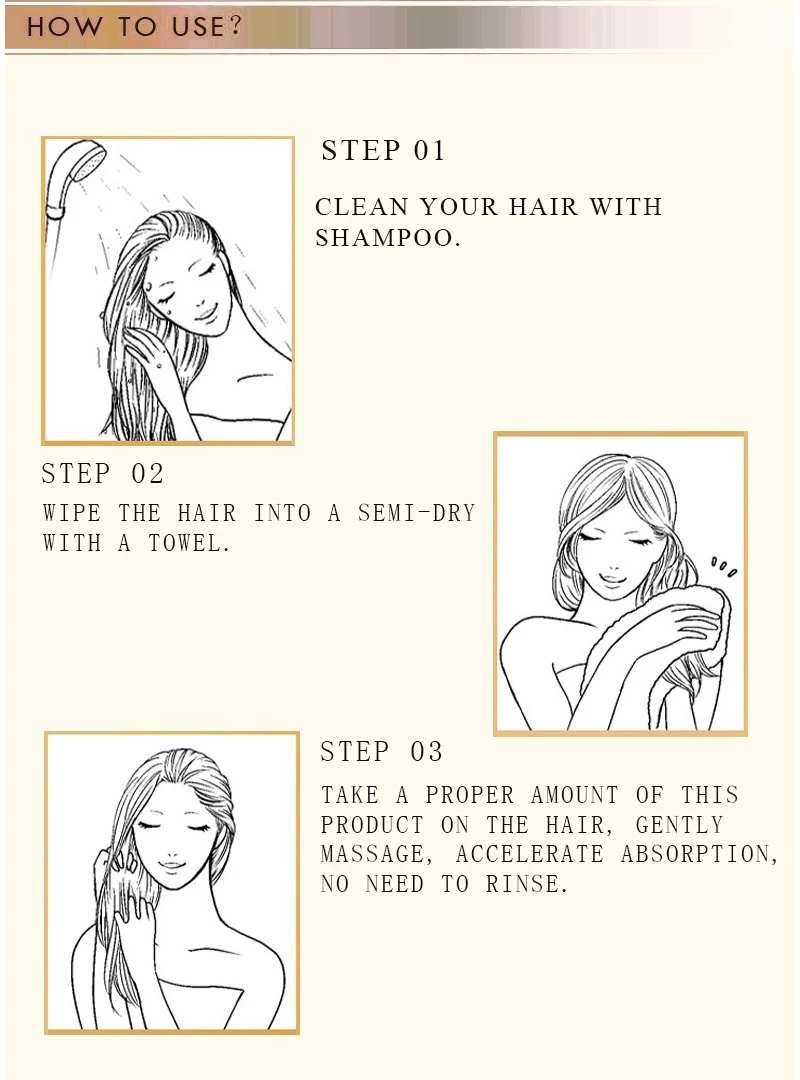 HOW TO USE?

STEP 01

CLEAN YOUR HAIR WITH SHAMPOO.

STEP 02

WIPE THE HAIR INTO A SEMI-DRY WITH A TOWEL.

STEP 03

TAKE A PROPER AMOUNT OF THIS PRODUCT ON THE HAIR, GENTLY MASSAGE, ACCELERATE ABSORPTION, NO NEED TO RINSE.