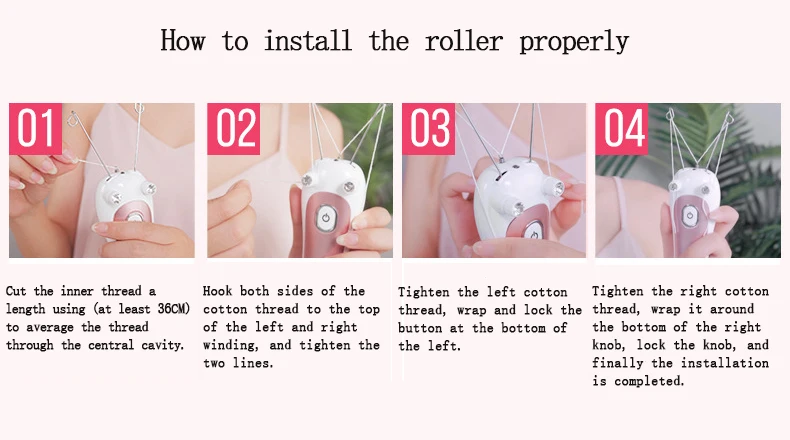 How to install the roller properly

01

Cut the inner thread a length using (at least 36CM) to average the thread through the central cavity.

02

Hook both sides of the cotton thread to the top of the left and right winding, and tighten the two lines.

03

Tighten the left cotton thread, wrap and lock the button at the bottom of the left.

04

Tighten the right cotton thread, wrap it around the bottom of the right knob, lock the knob, and finally the installation is completed.