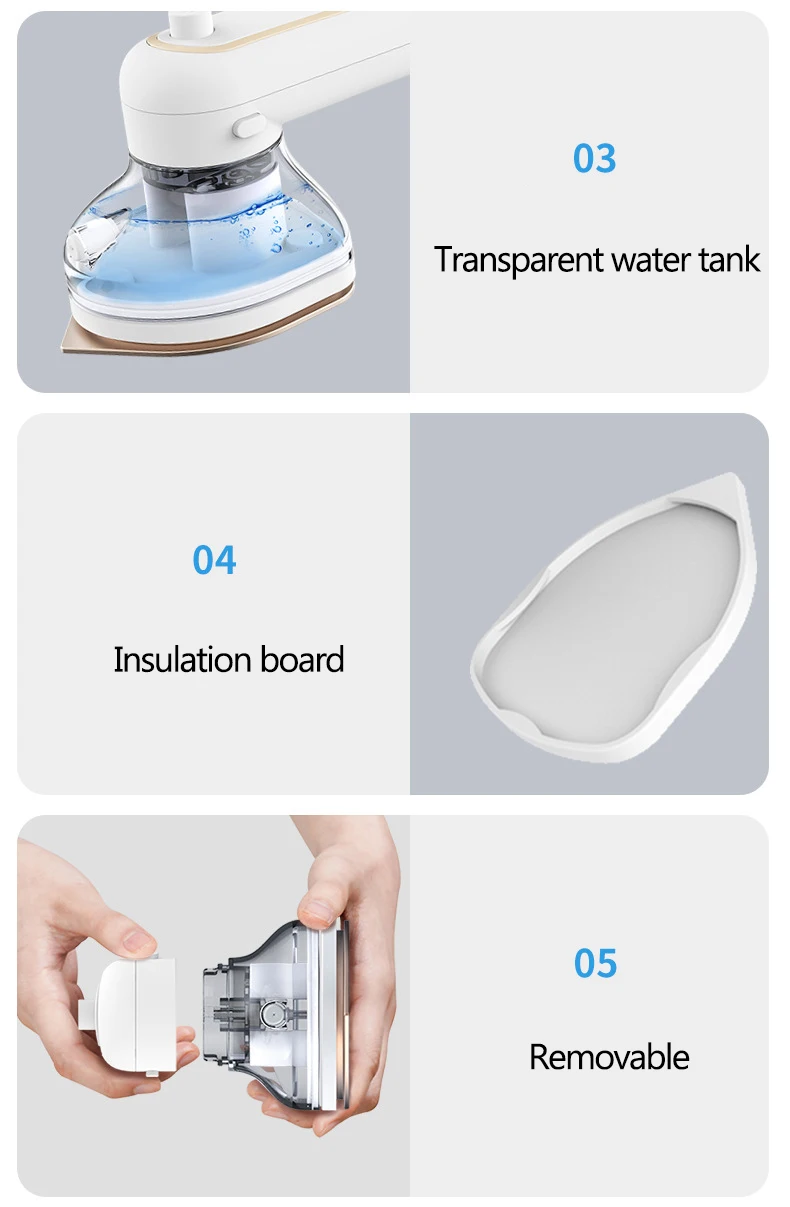 03

Transparent water tank

04

Insulation board

05

Removable