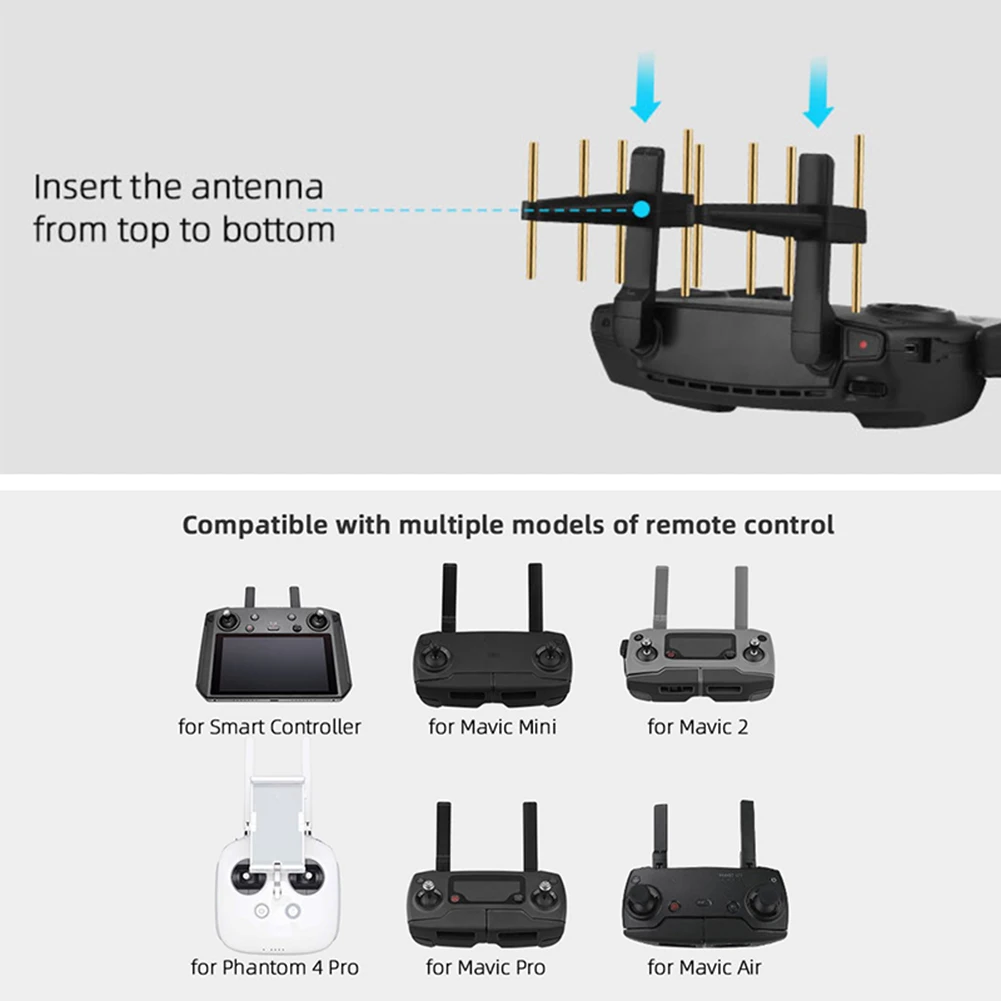 Insert the antenna from top to bottom

Compatible with multiple models of remote control

for Smart Controller

for Mavic Mini

for Mavic 2

for Phantom 4 Pro

for Mavic Pro

for Mavic Air