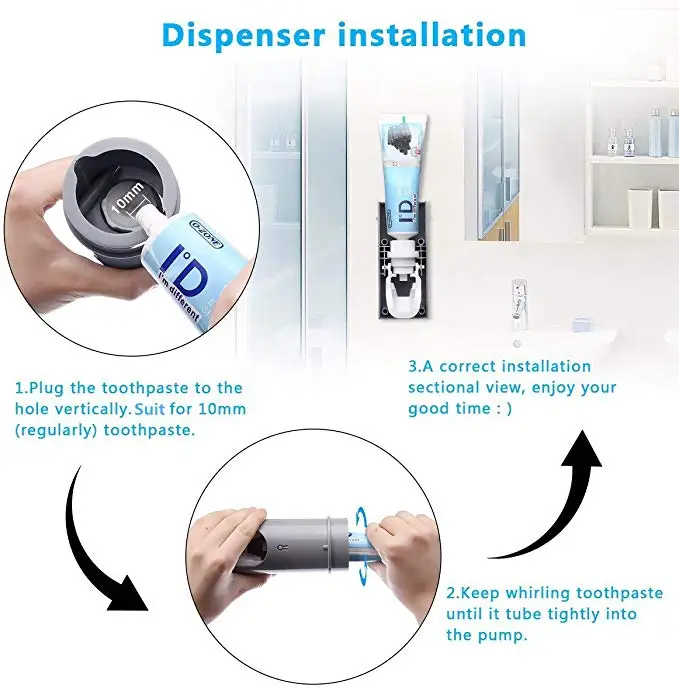 Dispenser installation

10mm

O-ZONE

I'D

I'm different

I'D

1.Plug the toothpaste to the hole vertically. Suit for 10mm (regularly) toothpaste.

3.A correct installation sectional view, enjoy your good time : )

2.Keep whirling toothpaste until it tube tightly into the pump.