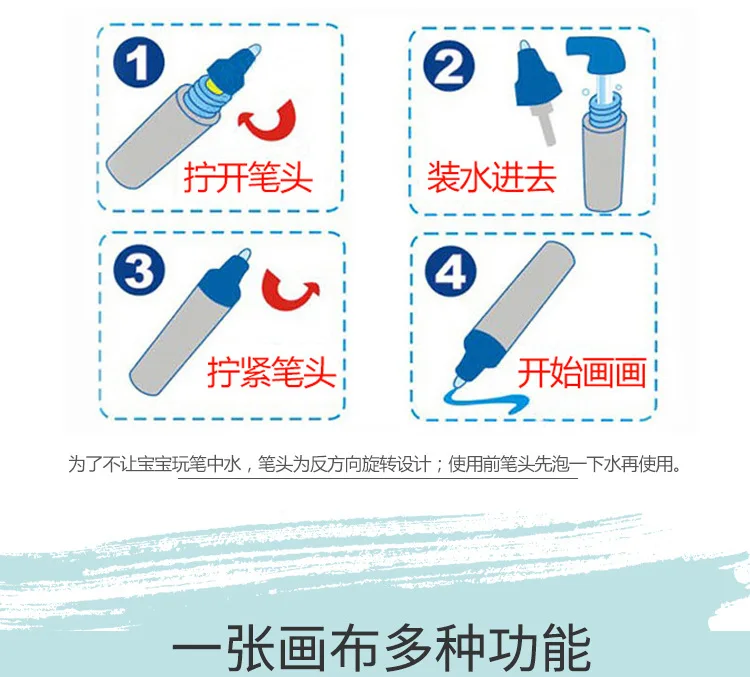 1
拧开笔头

2
装水进去

3
拧紧笔头

4
开始画画

为了不让宝宝玩笔中水，笔头为反方向旋转设计；使用前笔头先泡一下水再使用。

一张画布多种功能