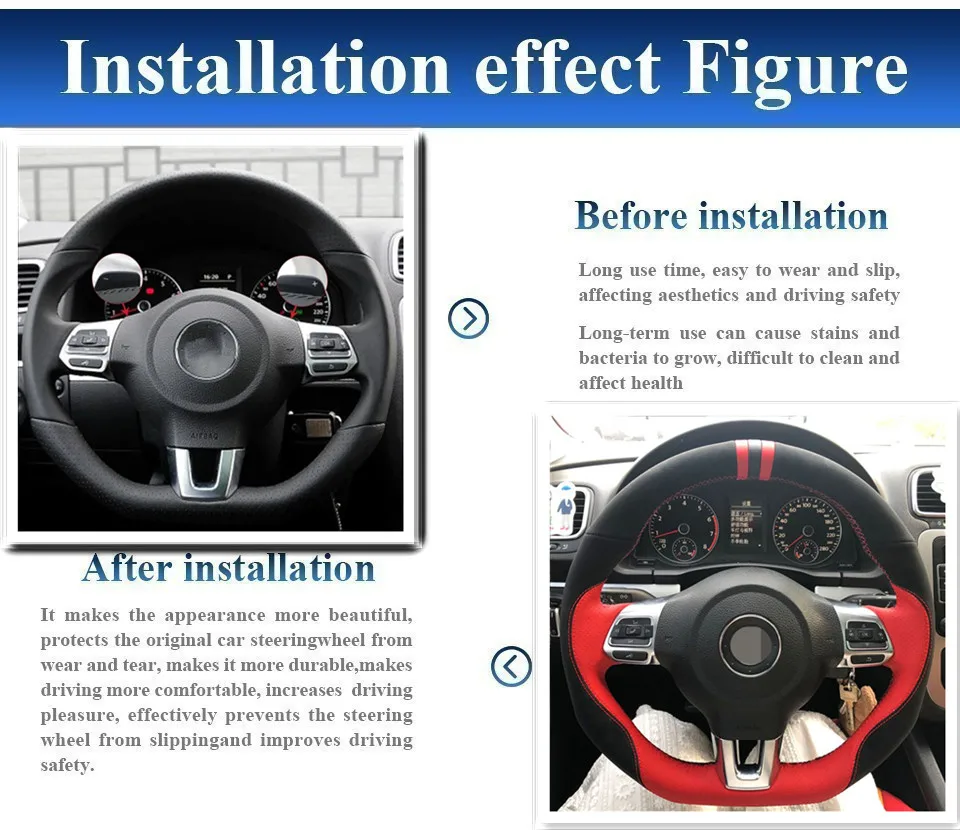 Installation effect Figure

Before installation

Long use time, easy to wear and slip, affecting aesthetics and driving safety

Long-term use can cause stains and bacteria to grow, difficult to clean and affect health

After installation

It makes the appearance more beautiful, protects the original car steeringwheel from wear and tear, makes it more durable,makes driving more comfortable, increases driving pleasure, effectively prevents the steering wheel from slippingand improves driving safety.