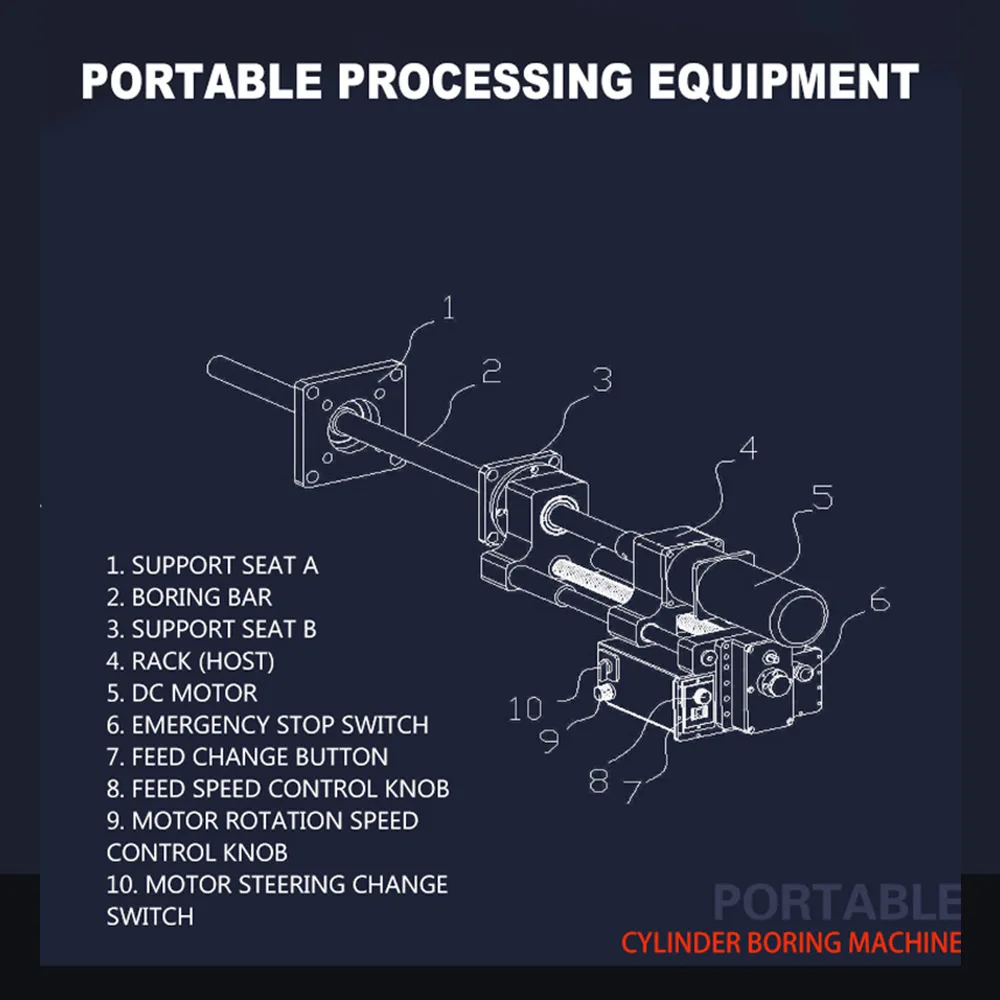 PORTABLE PROCESSING EQUIPMENT

1
2
3
4
5
6
10
9
8
7

1. SUPPORT SEAT A
2. BORING BAR
3. SUPPORT SEAT B
4. RACK (HOST)
5. DC MOTOR
6. EMERGENCY STOP SWITCH
7. FEED CHANGE BUTTON
8. FEED SPEED CONTROL KNOB
9. MOTOR ROTATION SPEED CONTROL KNOB
10. MOTOR STEERING CHANGE SWITCH

PORTABLE
CYLINDER BORING MACHINE