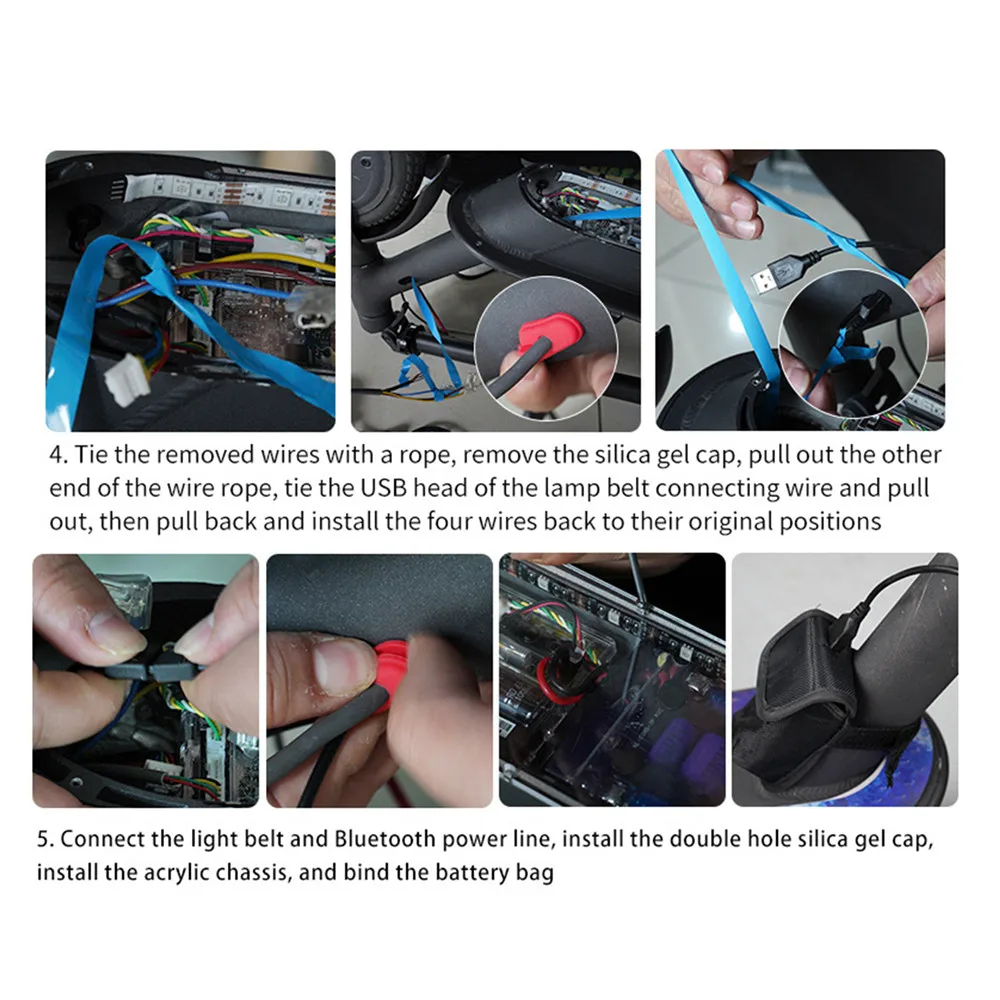 4. Tie the removed wires with a rope, remove the silica gel cap, pull out the other end of the wire rope, tie the USB head of the lamp belt connecting wire and pull out, then pull back and install the four wires back to their original positions

5. Connect the light belt and Bluetooth power line, install the double hole silica gel cap, install the acrylic chassis, and bind the battery bag