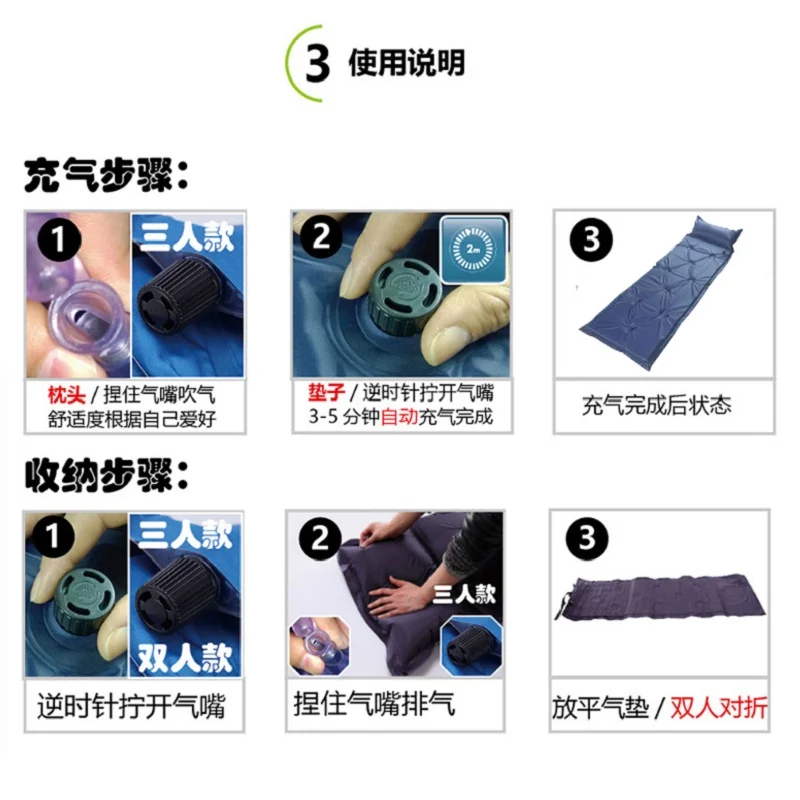 3 使用说明

充气步骤：

1 三人款

枕头 / 捏住气嘴吹气
舒适度根据自己爱好

2 2m

垫子 / 逆时针拧开气嘴
3-5 分钟自动充气完成

3

充气完成后状态

收纳步骤：

1 三人款 双人款

逆时针拧开气嘴

2 三人款

捏住气嘴排气

3

放平气垫 / 双人对折