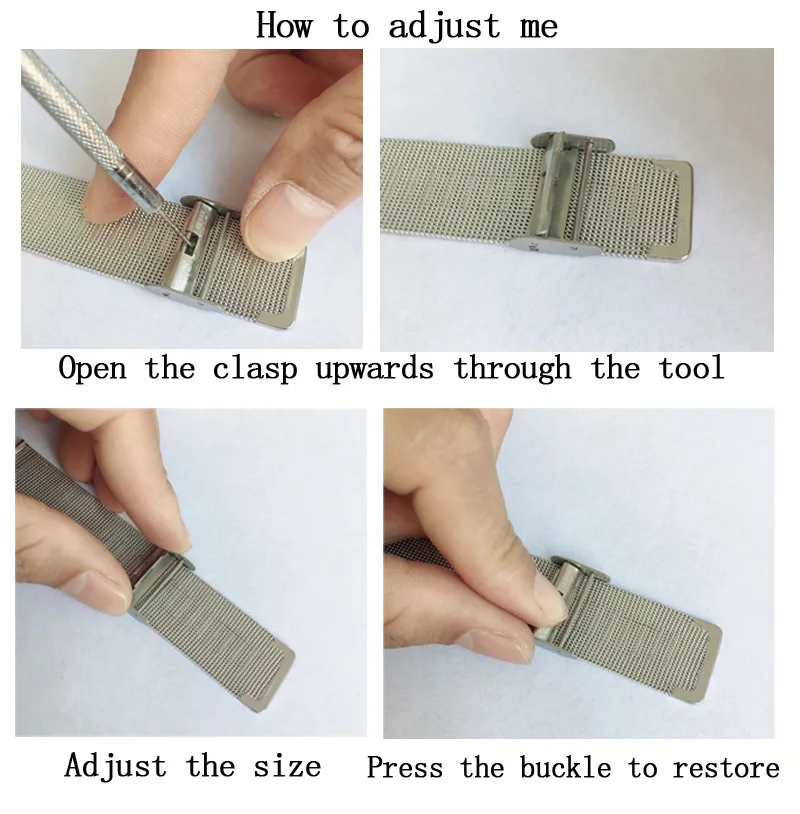 How to adjust me

Open the clasp upwards through the tool

Adjust the size

Press the buckle to restore