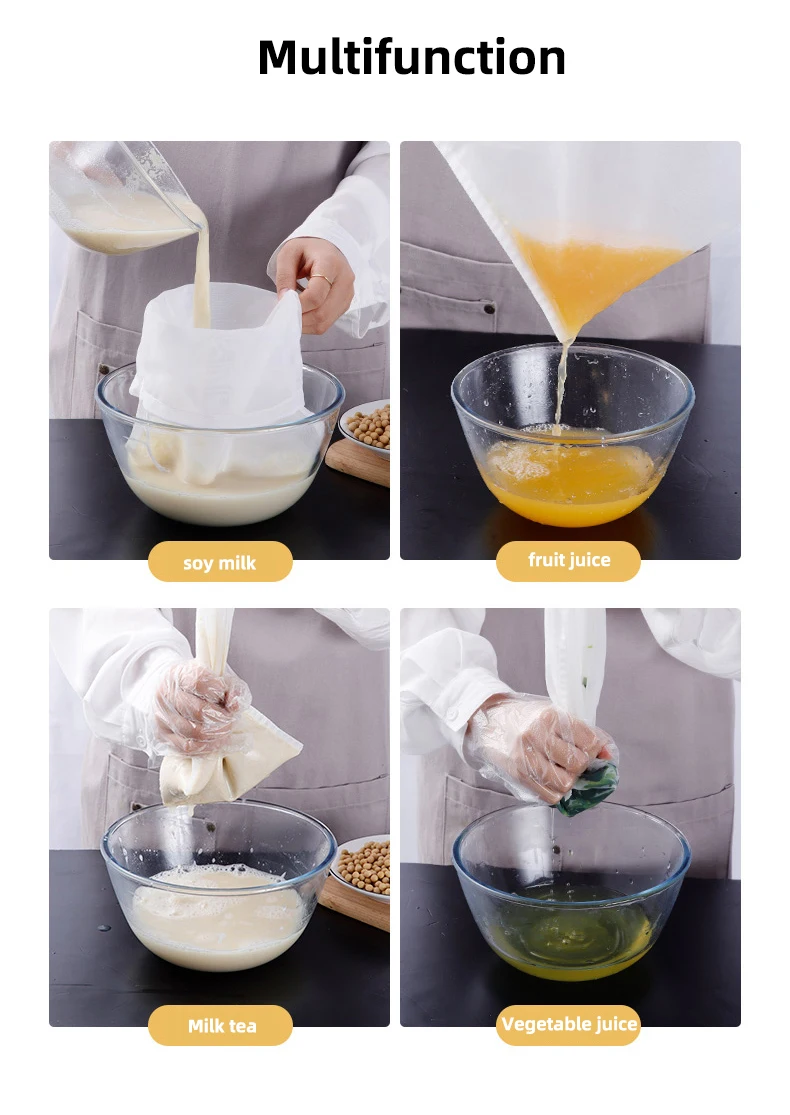 Multifunction

soy milk

fruit juice

Milk tea

Vegetable juice