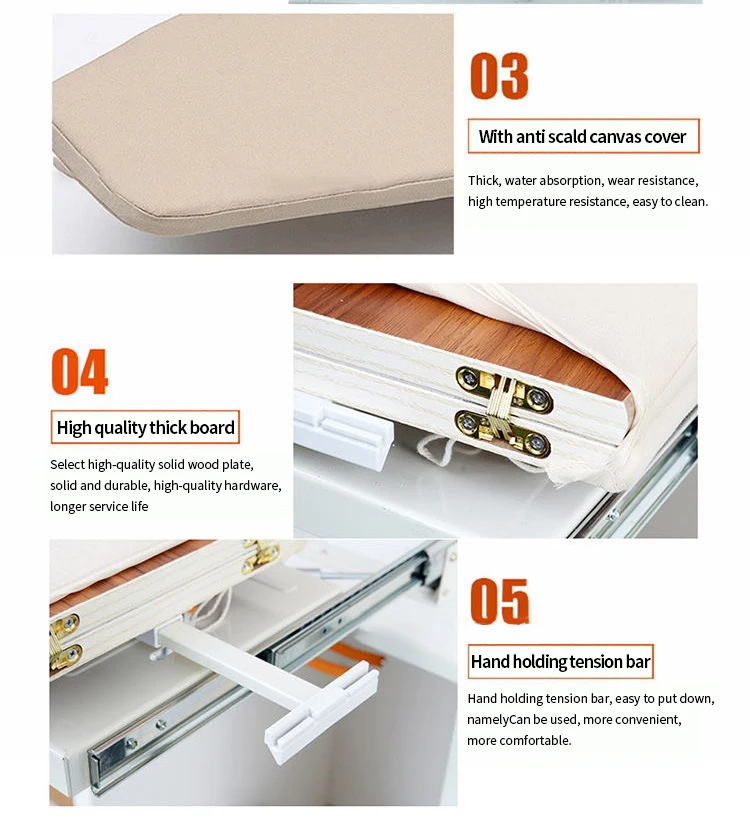 03

With anti scald canvas cover

Thick, water absorption, wear resistance, high temperature resistance, easy to clean.

04

High quality thick board

Select high-quality solid wood plate, solid and durable, high-quality hardware, longer service life

05

Hand holding tension bar

Hand holding tension bar, easy to put down, namelyCan be used, more convenient, more comfortable.