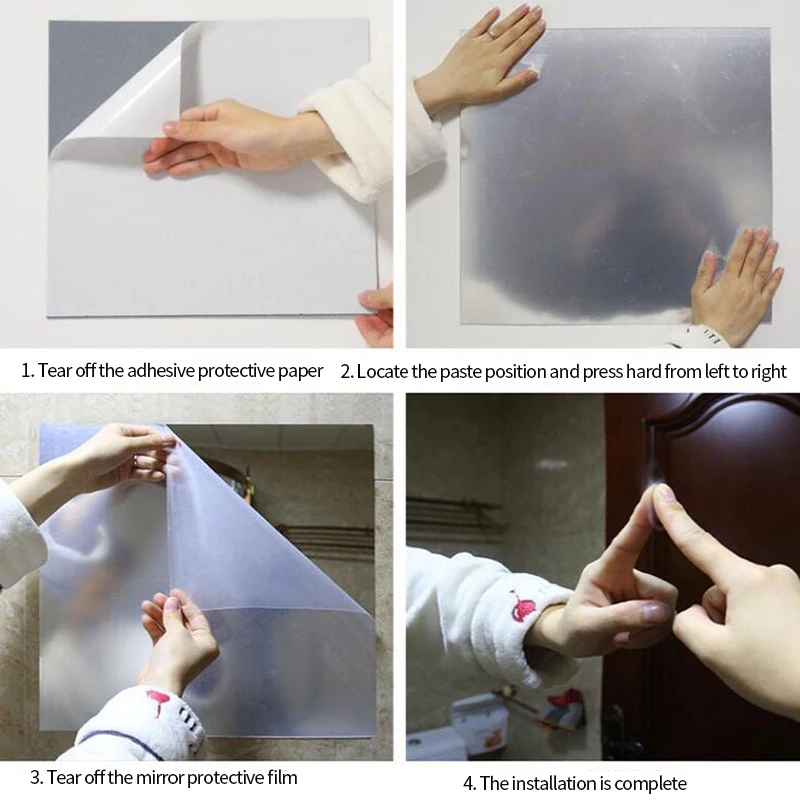 1. Tear off the adhesive protective paper

2. Locate the paste position and press hard from left to right

3. Tear off the mirror protective film

4. The installation is complete