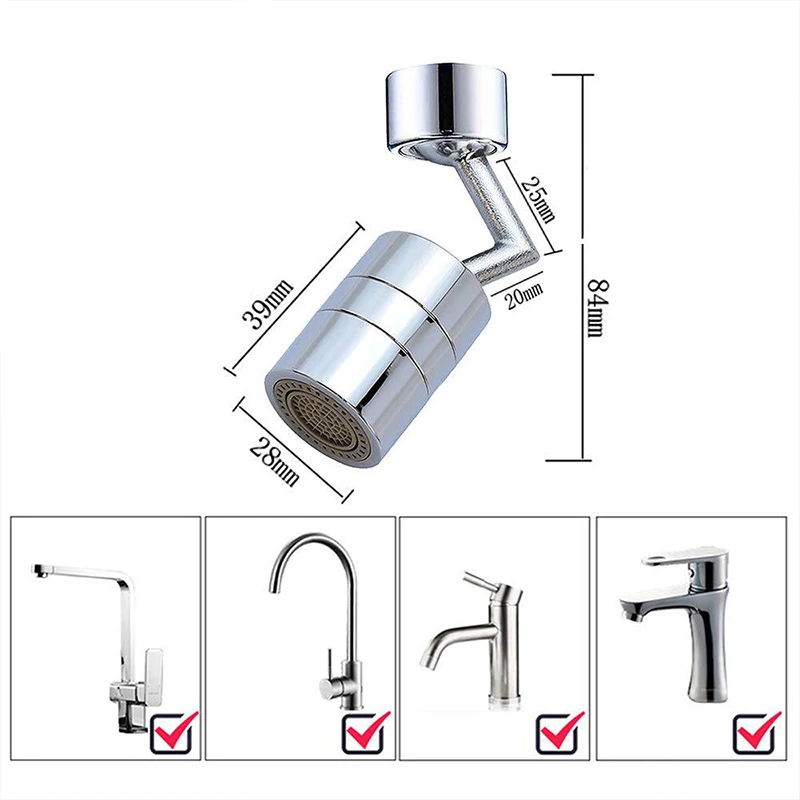 25mm
84mm
39mm
20mm
28mm