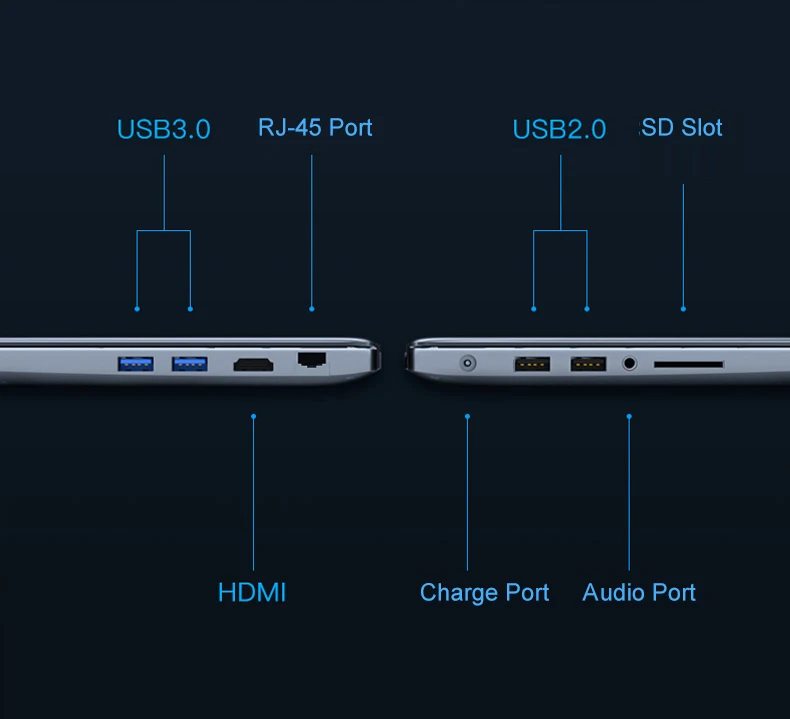 USB3.0

RJ-45 Port

USB2.0

SD Slot

HDMI

Charge Port

Audio Port