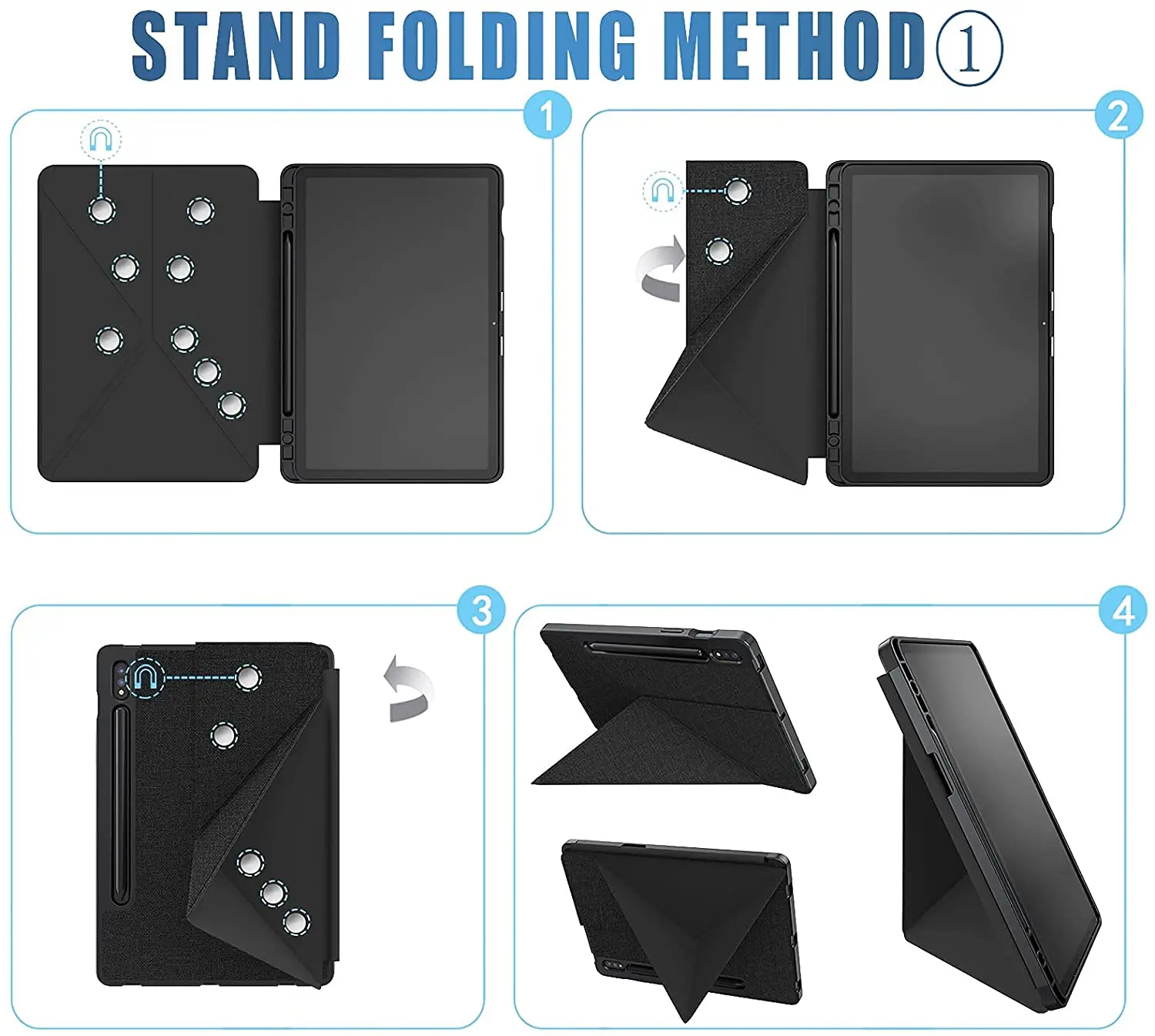 STAND FOLDING METHOD①

1

2

3

4