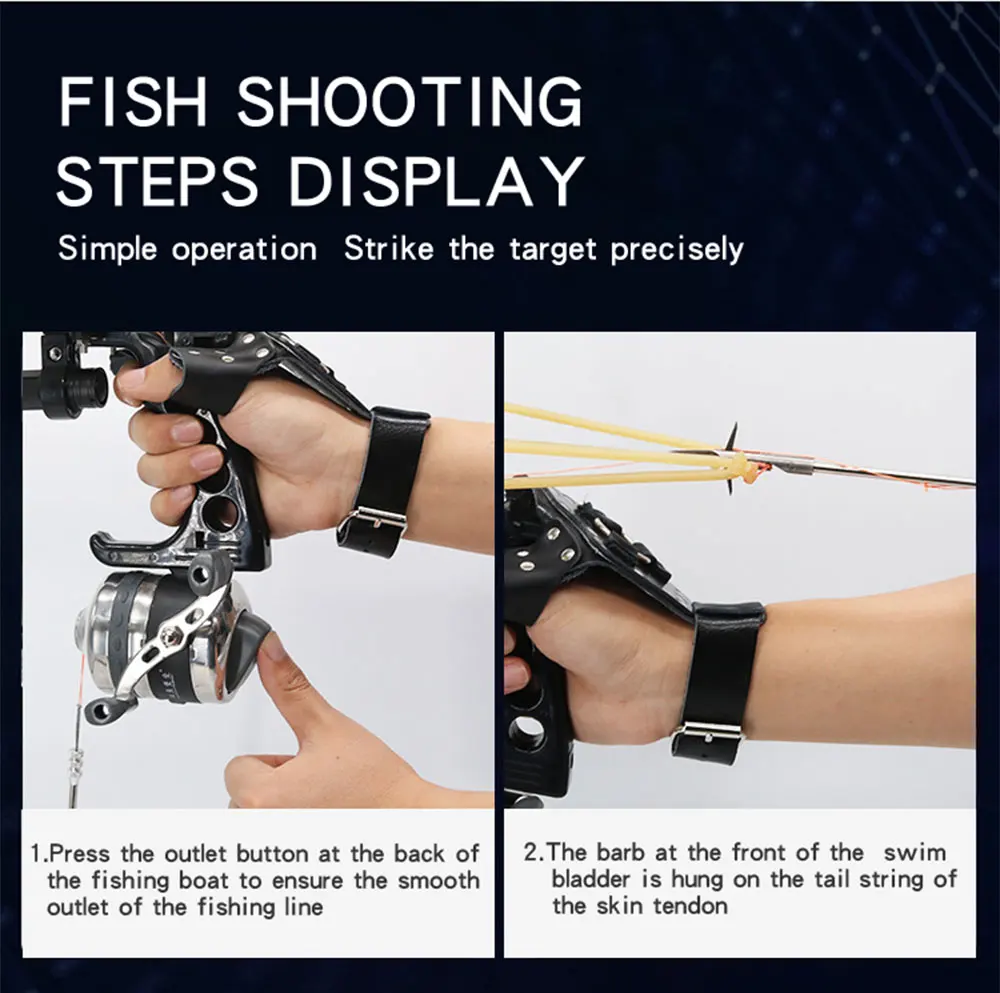 FISH SHOOTING STEPS DISPLAY

Simple operation  Strike the target precisely

1.Press the outlet button at the back of the fishing boat to ensure the smooth outlet of the fishing line

2.The barb at the front of the swim bladder is hung on the tail string of the skin tendon