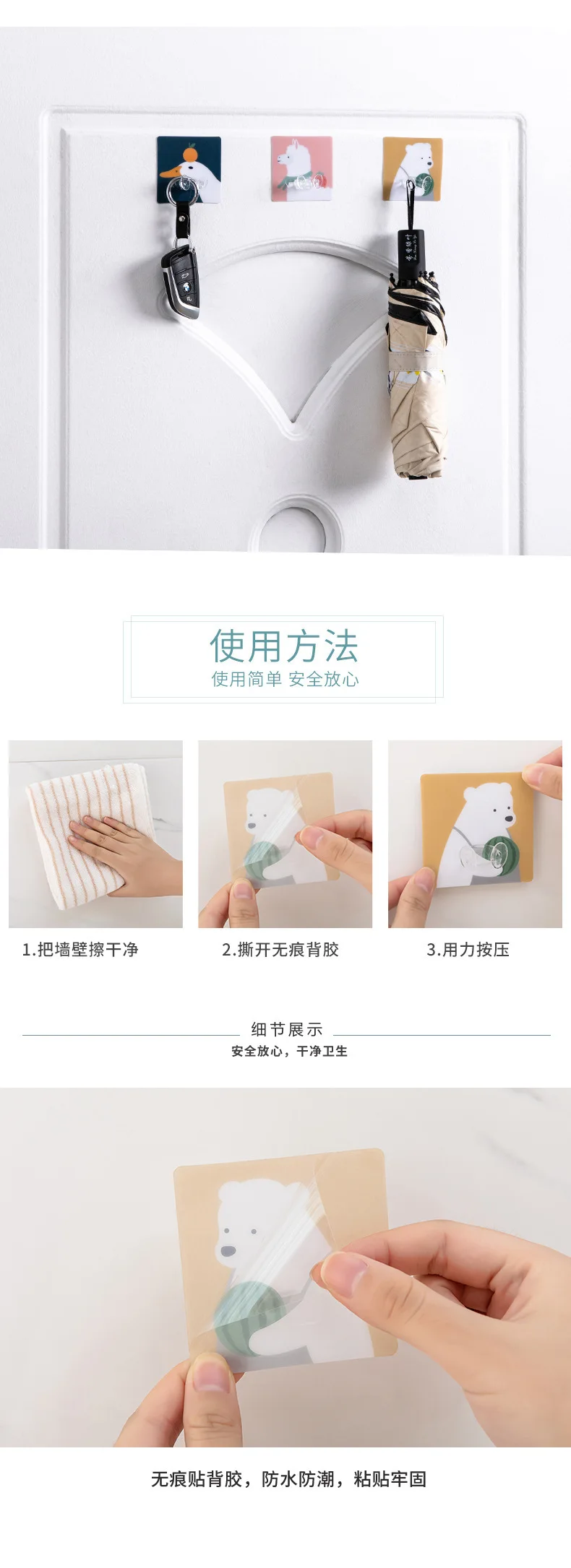 使用方法
使用简单 安全放心

1.把墙壁擦干净

2.撕开无痕背胶

3.用力按压

细节展示
安全放心，干净卫生

无痕贴背胶，防水防潮，粘贴牢固