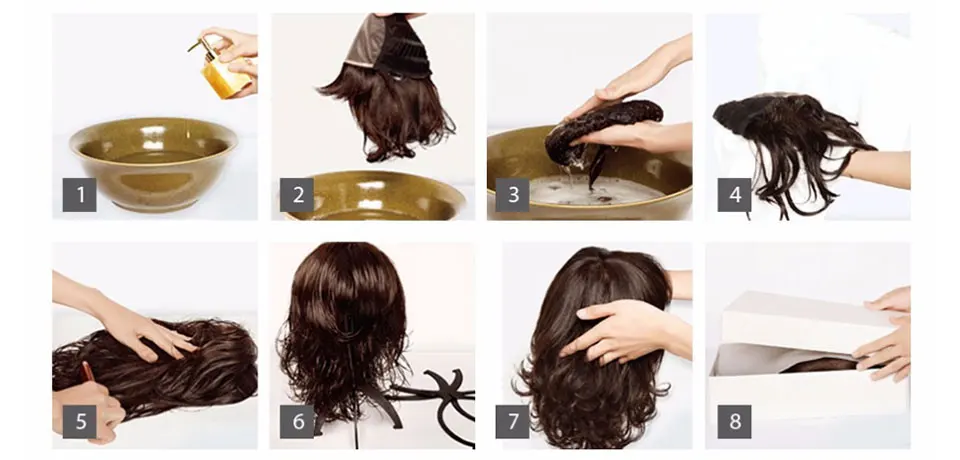 1

2

3

4

5

6

7

8