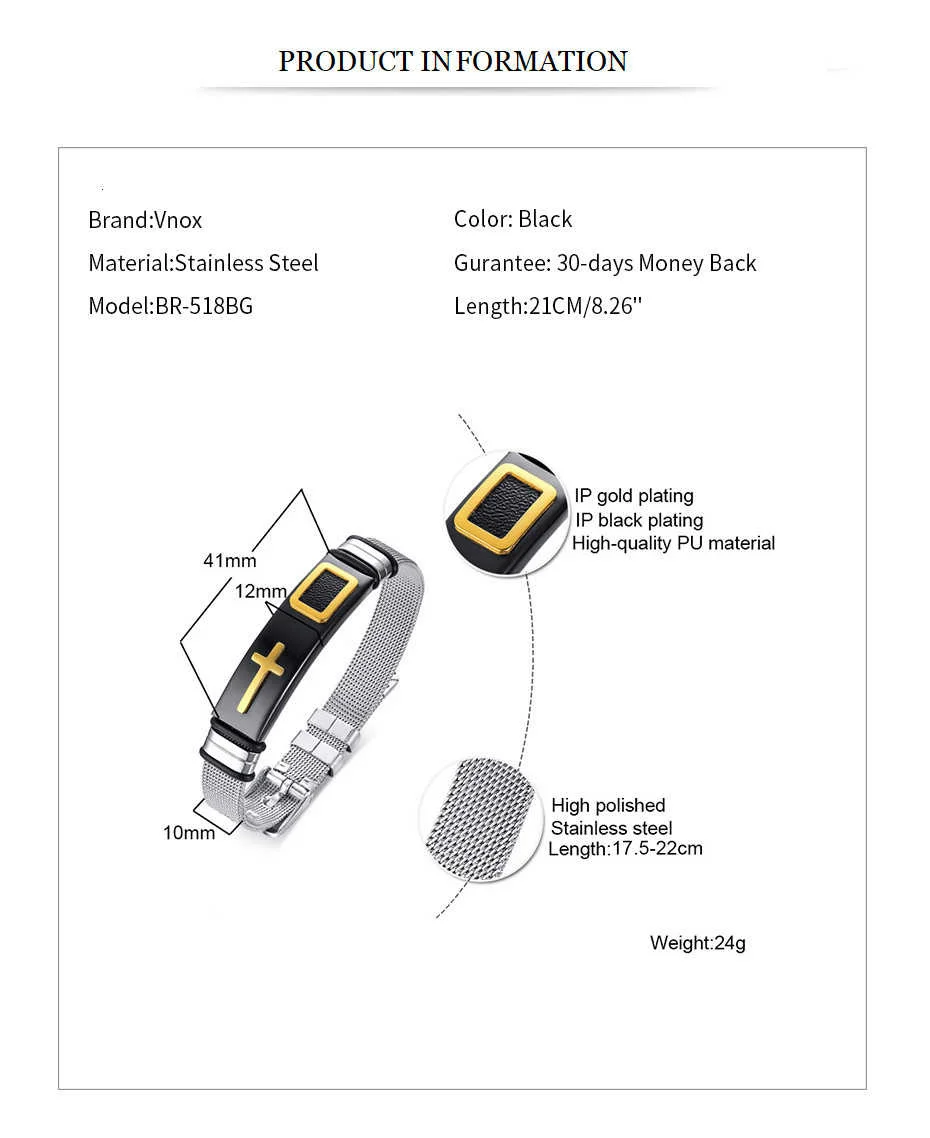 PRODUCT INFORMATION

Brand:Vnox
Material:Stainless Steel
Model:BR-518BG

Color: Black
Gurantee: 30-days Money Back
Length:21CM/8.26''

41mm
12mm
10mm

IP gold plating
IP black plating
High-quality PU material

High polished
Stainless steel
Length:17.5-22cm

Weight:24g