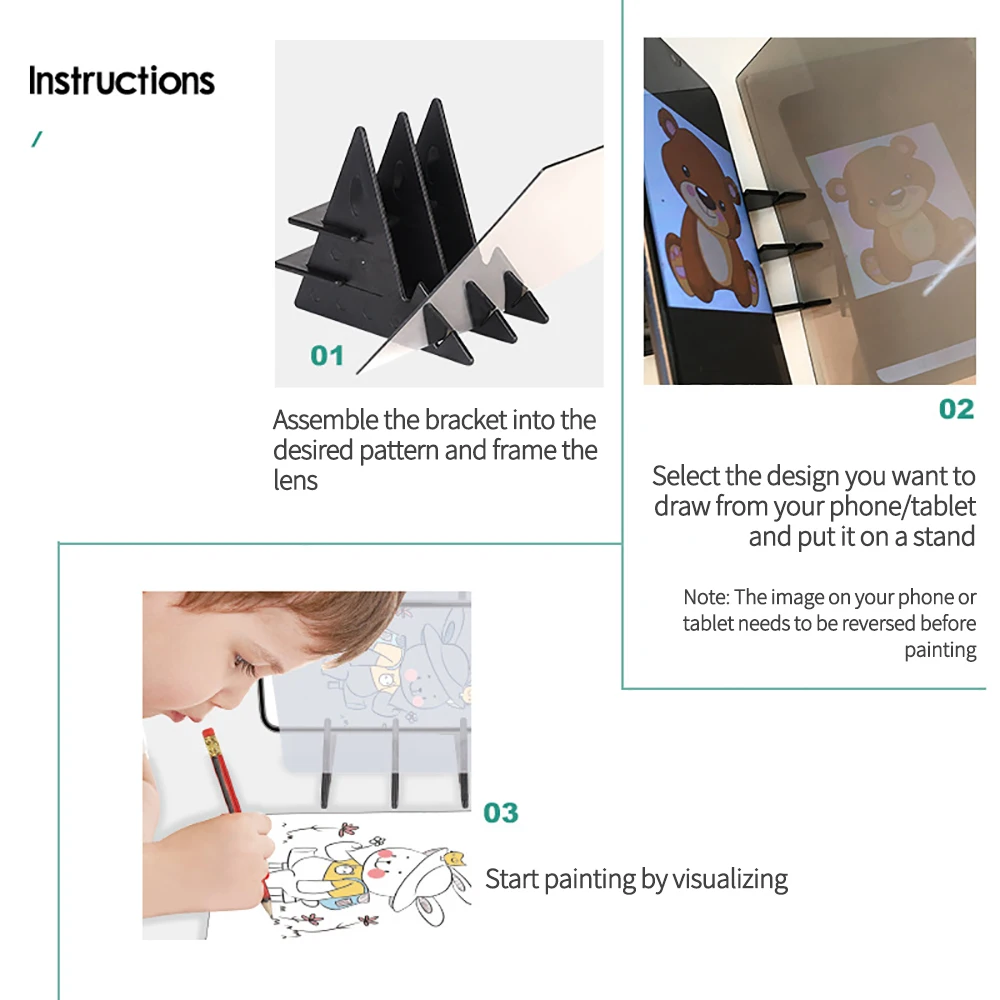 Instructions

01

Assemble the bracket into the desired pattern and frame the lens

02

Select the design you want to draw from your phone/tablet and put it on a stand

Note: The image on your phone or tablet needs to be reversed before painting

03

Start painting by visualizing