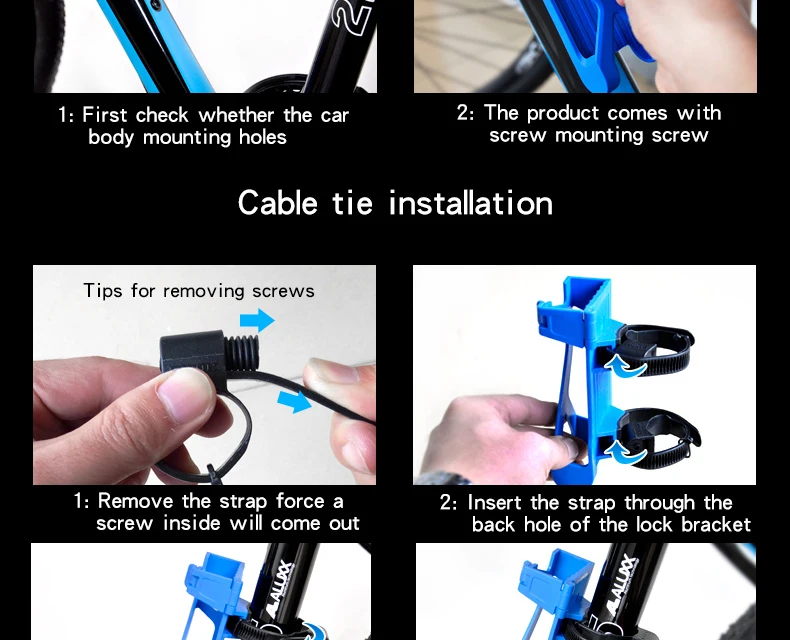 1: First check whether the car body mounting holes

2: The product comes with screw mounting screw

Cable tie installation

Tips for removing screws

1: Remove the strap force a screw inside will come out

2: Insert the strap through the back hole of the lock bracket

ALUXX

ALUXX