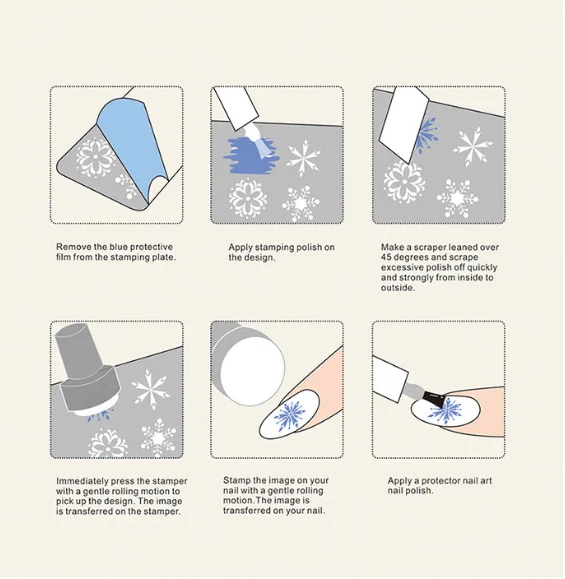 Remove the blue protective film from the stamping plate.

Apply stamping polish on the design.

Make a scraper leaned over 45 degrees and scrape excessive polish off quickly and strongly from inside to outside.

Immediately press the stamper with a gentle rolling motion to pick up the design. The image is transferred on the stamper.

Stamp the image on your nail with a gentle rolling motion. The image is transferred on your nail.

Apply a protector nail art nail polish.