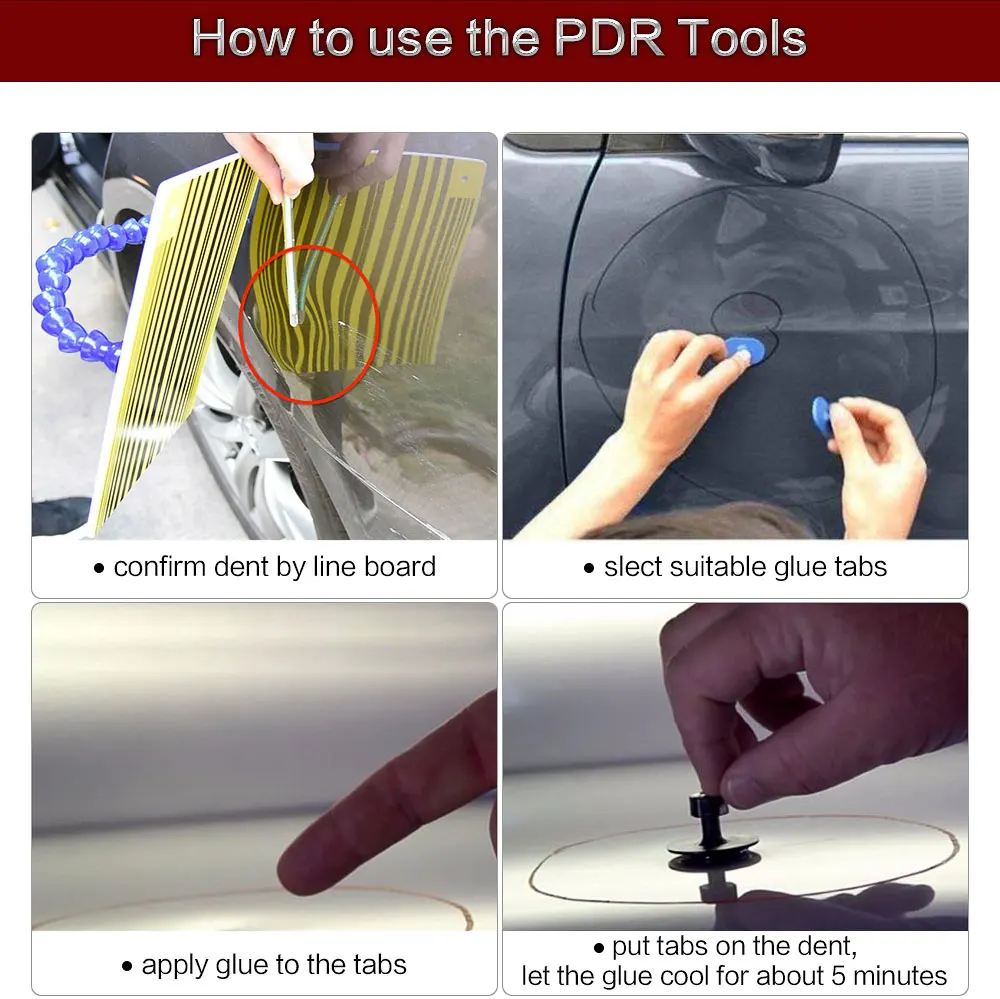 How to use the PDR Tools

• confirm dent by line board

• slect suitable glue tabs

• apply glue to the tabs

• put tabs on the dent, let the glue cool for about 5 minutes