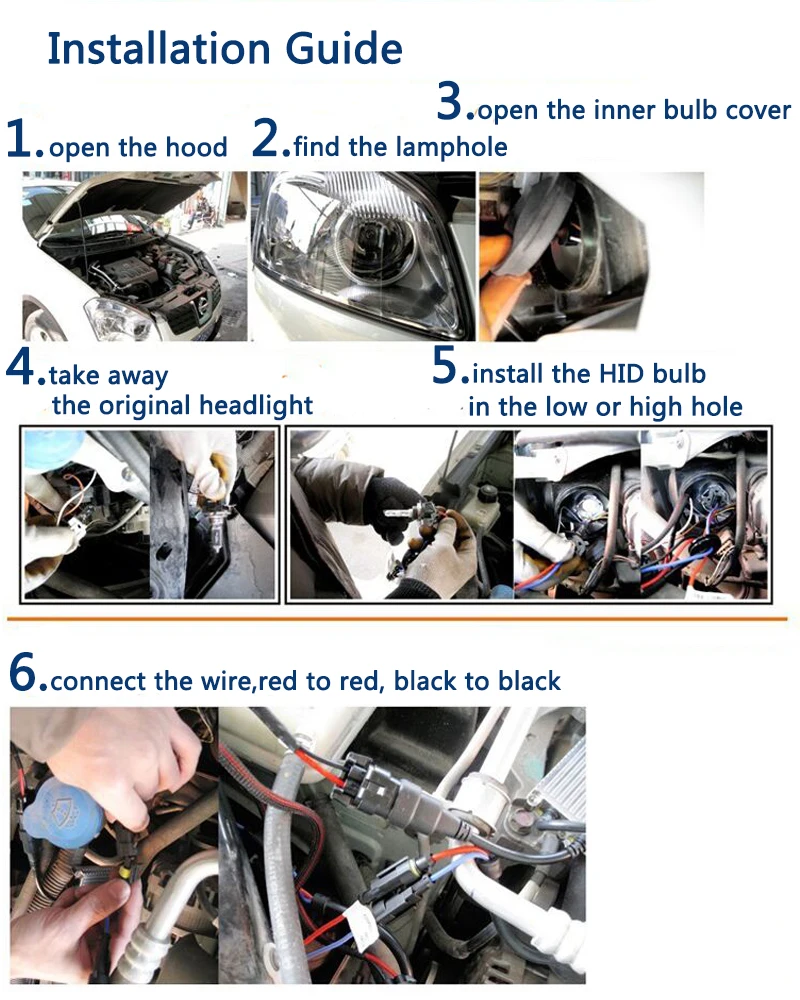 Installation Guide

1. open the hood

2. find the lamphole

3. open the inner bulb cover

4. take away the original headlight

5. install the HID bulb in the low or high hole

6. connect the wire,red to red, black to black