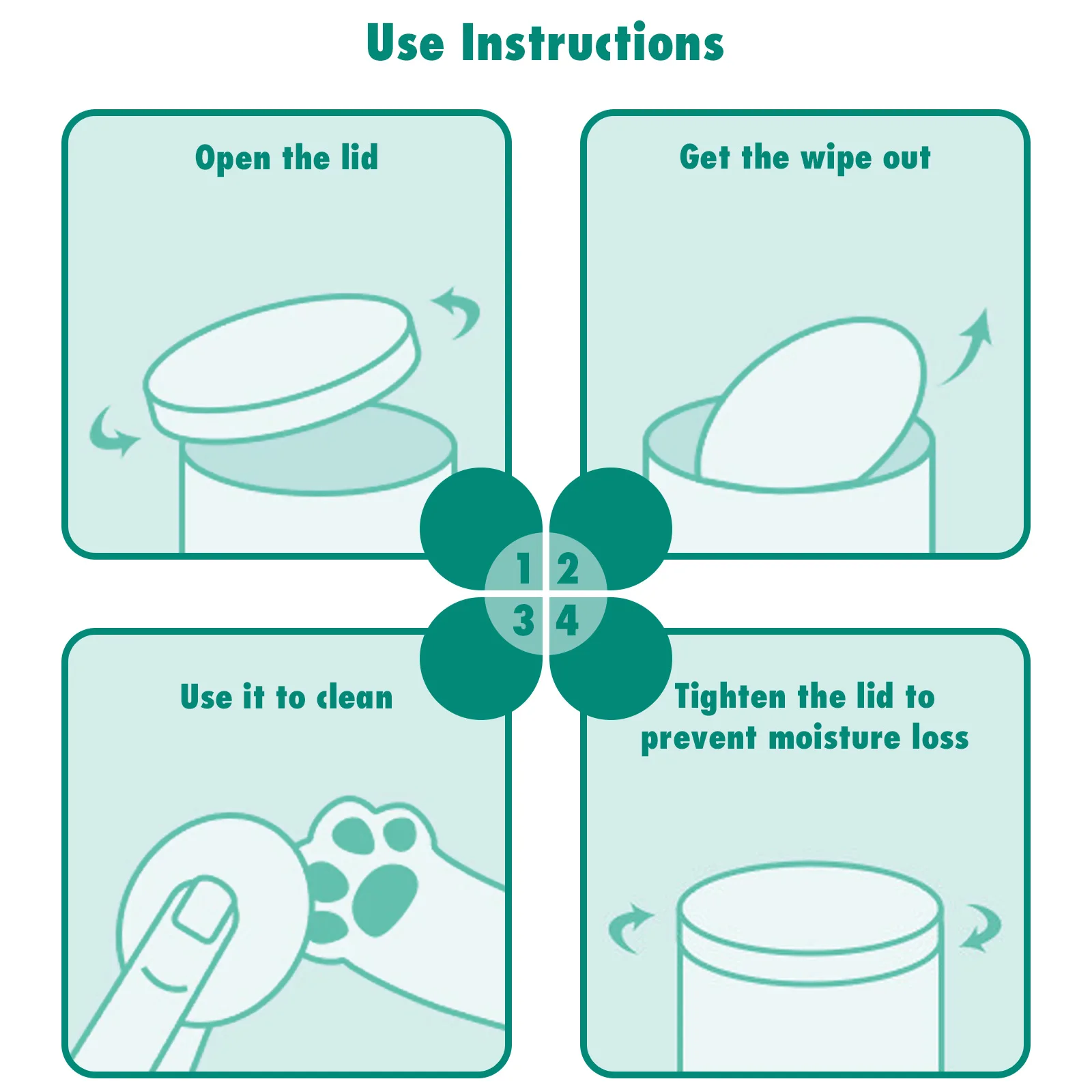 Use Instructions

Open the lid

Get the wipe out

1 2
3 4

Use it to clean

Tighten the lid to prevent moisture loss