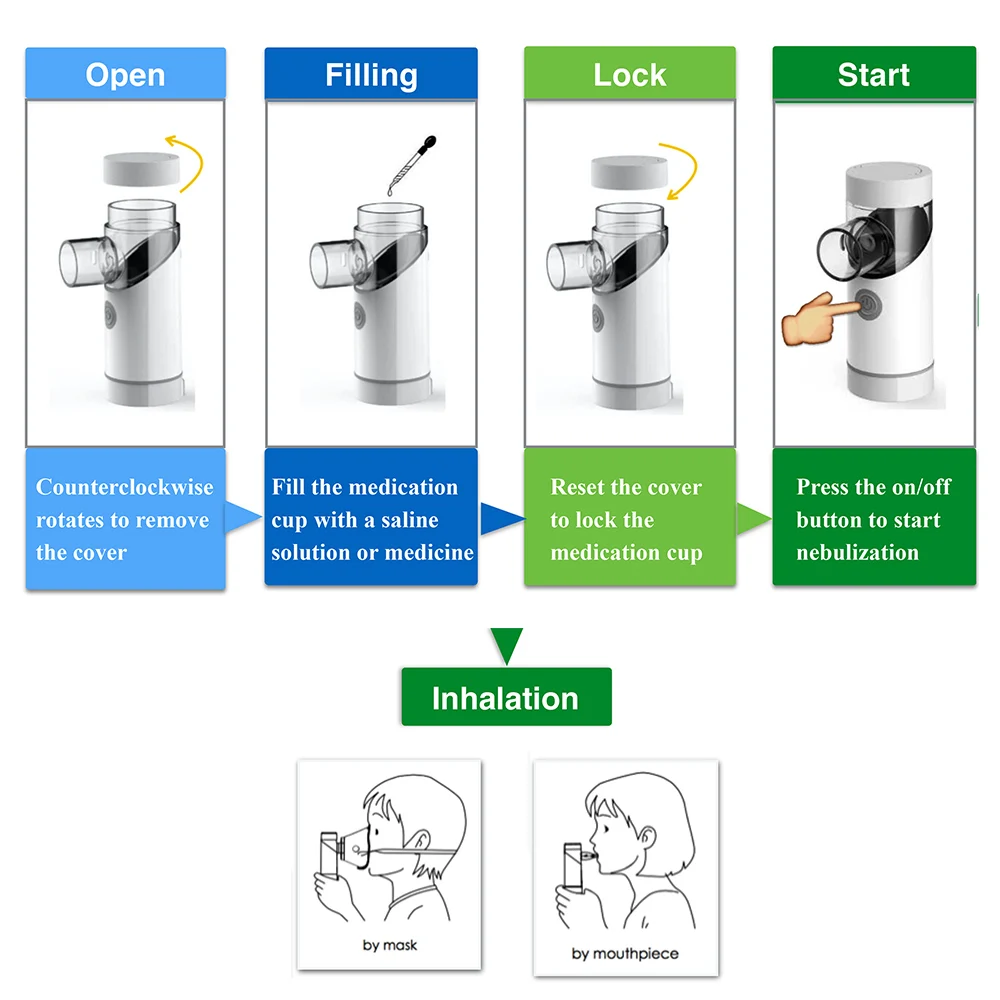 Open

Counterclockwise rotates to remove the cover

Filling

Fill the medication cup with a saline solution or medicine

Lock

Reset the cover to lock the medication cup

Start

Press the on/off button to start nebulization

Inhalation

by mask

by mouthpiece