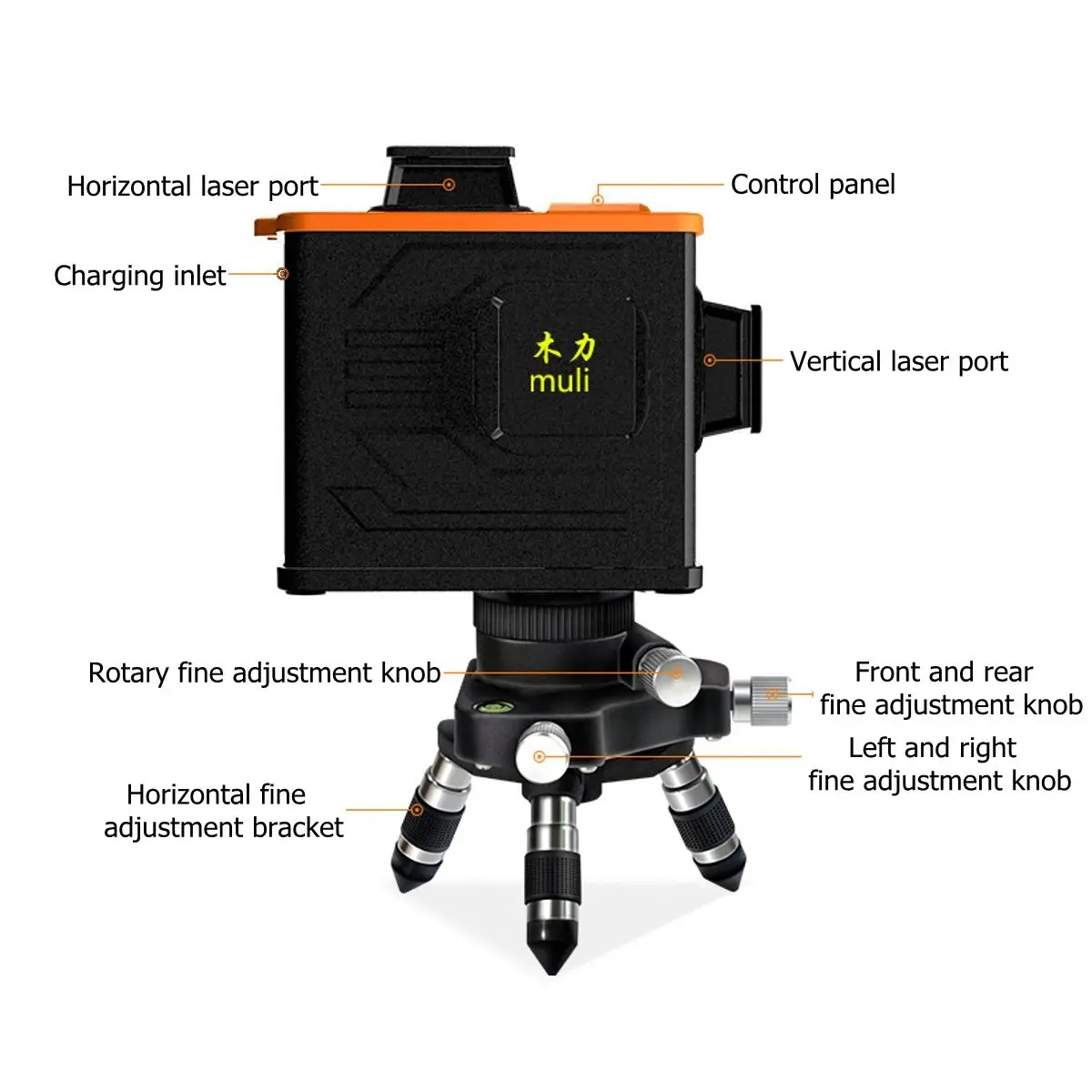 Horizontal laser port

Control panel

Charging inlet

木力
muli

Vertical laser port

Rotary fine adjustment knob

Front and rear
fine adjustment knob

Left and right
fine adjustment knob

Horizontal fine
adjustment bracket