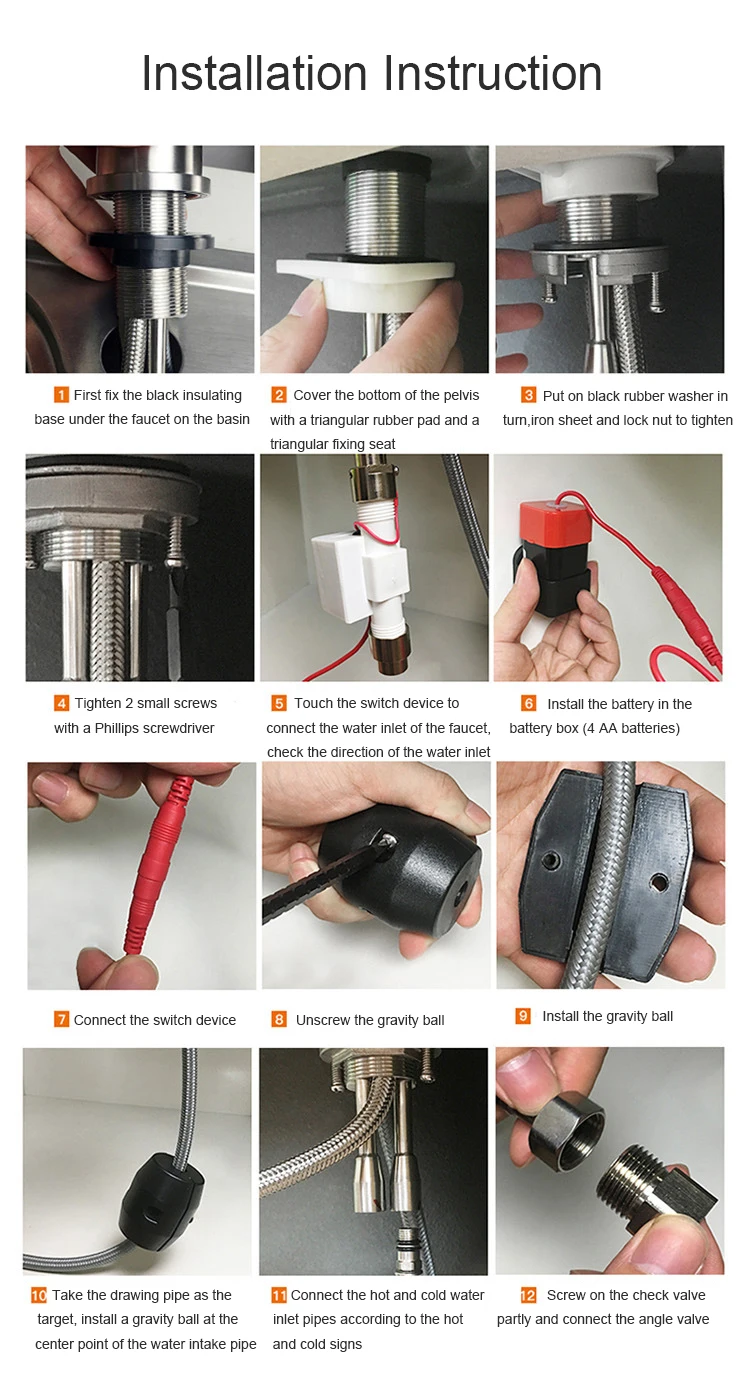 Installation Instruction

1 First fix the black insulating base under the faucet on the basin

2 Cover the bottom of the pelvis with a triangular rubber pad and a triangular fixing seat

3 Put on black rubber washer in turn,iron sheet and lock nut to tighten

4 Tighten 2 small screws with a Phillips screwdriver

5 Touch the switch device to connect the water inlet of the faucet, check the direction of the water inlet

6 Install the battery in the battery box (4 AA batteries)

7 Connect the switch device

8 Unscrew the gravity ball

9 Install the gravity ball

10 Take the drawing pipe as the target, install a gravity ball at the center point of the water intake pipe

11 Connect the hot and cold water inlet pipes according to the hot and cold signs

12 Screw on the check valve partly and connect the angle valve